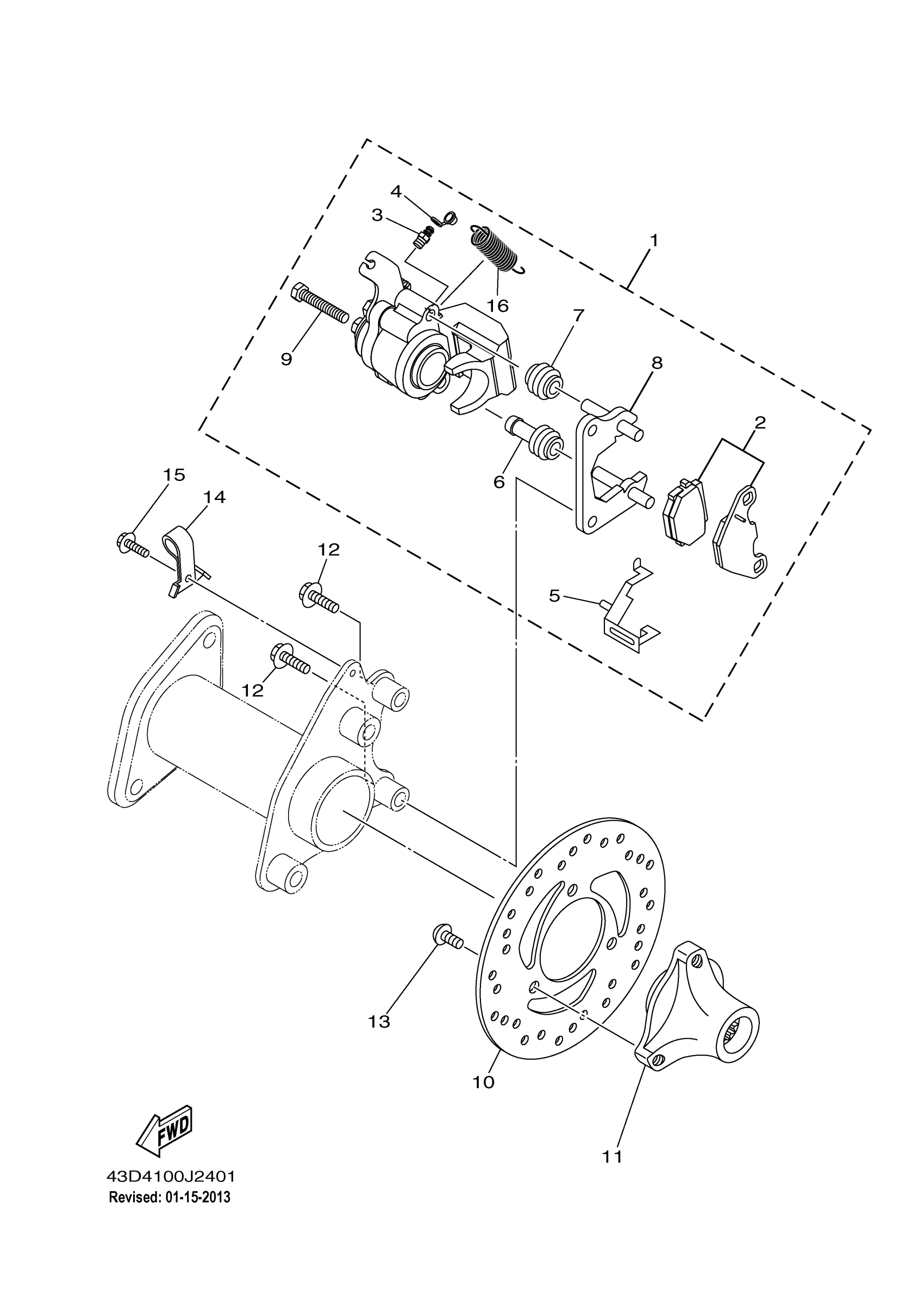 4
3
1
16
9
7
8
2
6
15
14
12
5
12
13
10
11
FWD
43D4100J2401
Revised: 01-15-2013