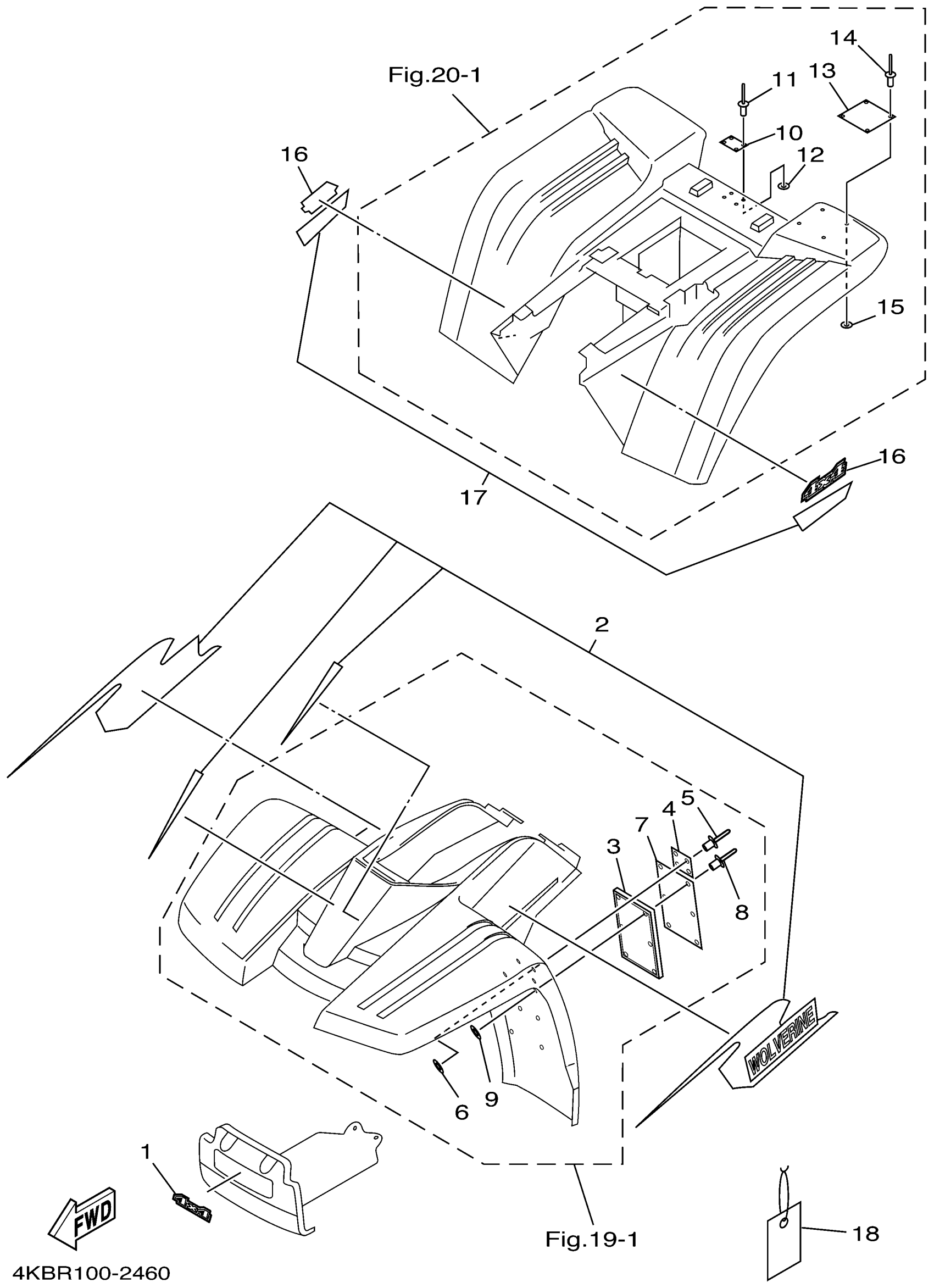 Fig.20-1

14
13
11
10
12
16
15
16
4x4
17
2
5
4
7
3
8
WOLVERINE
6
9
1
4x4
FWD
Fig.19-1
18
4KBR100-2460