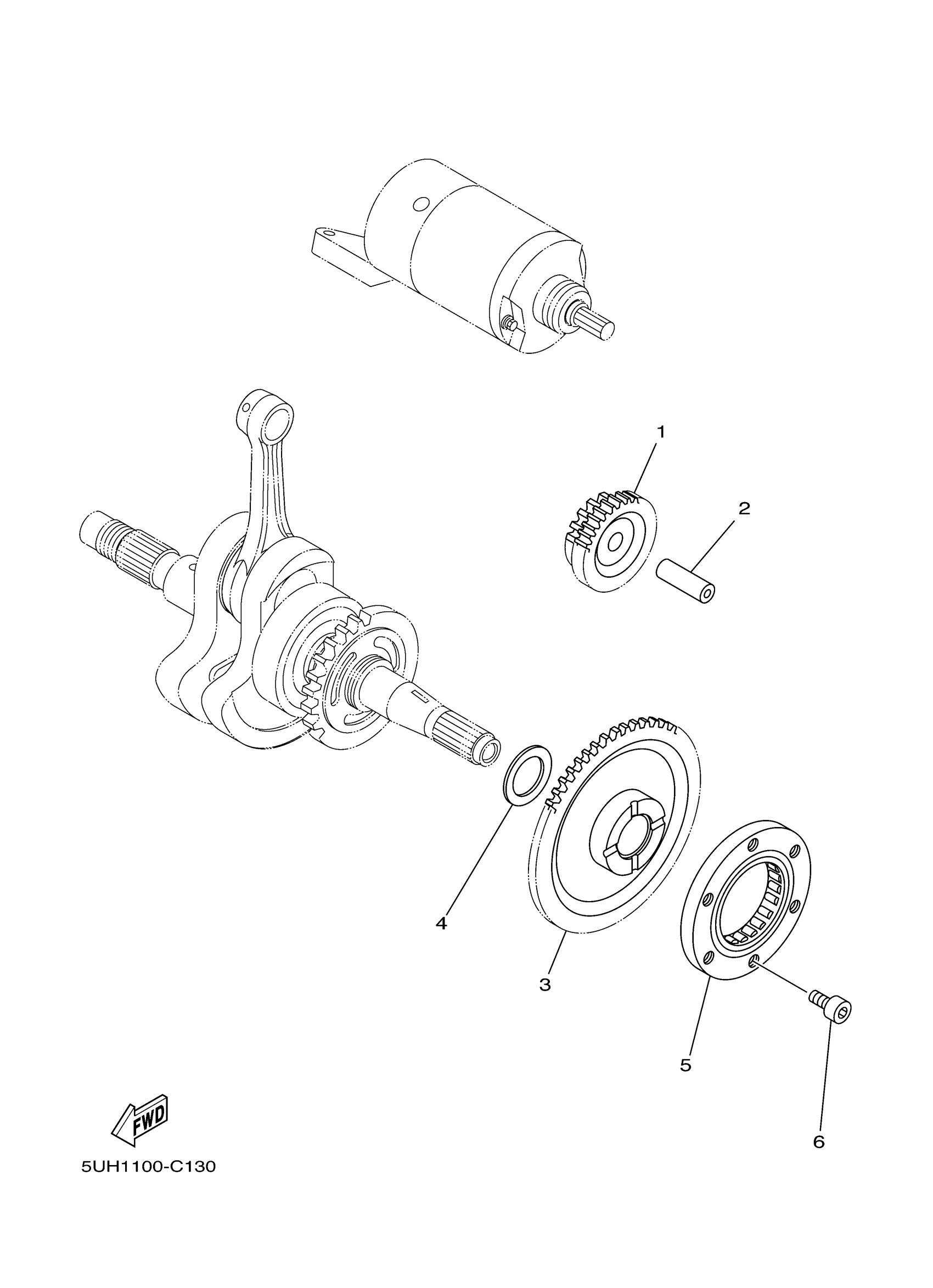 1
2
4
3
5
6
FWD
5UH1100-C130