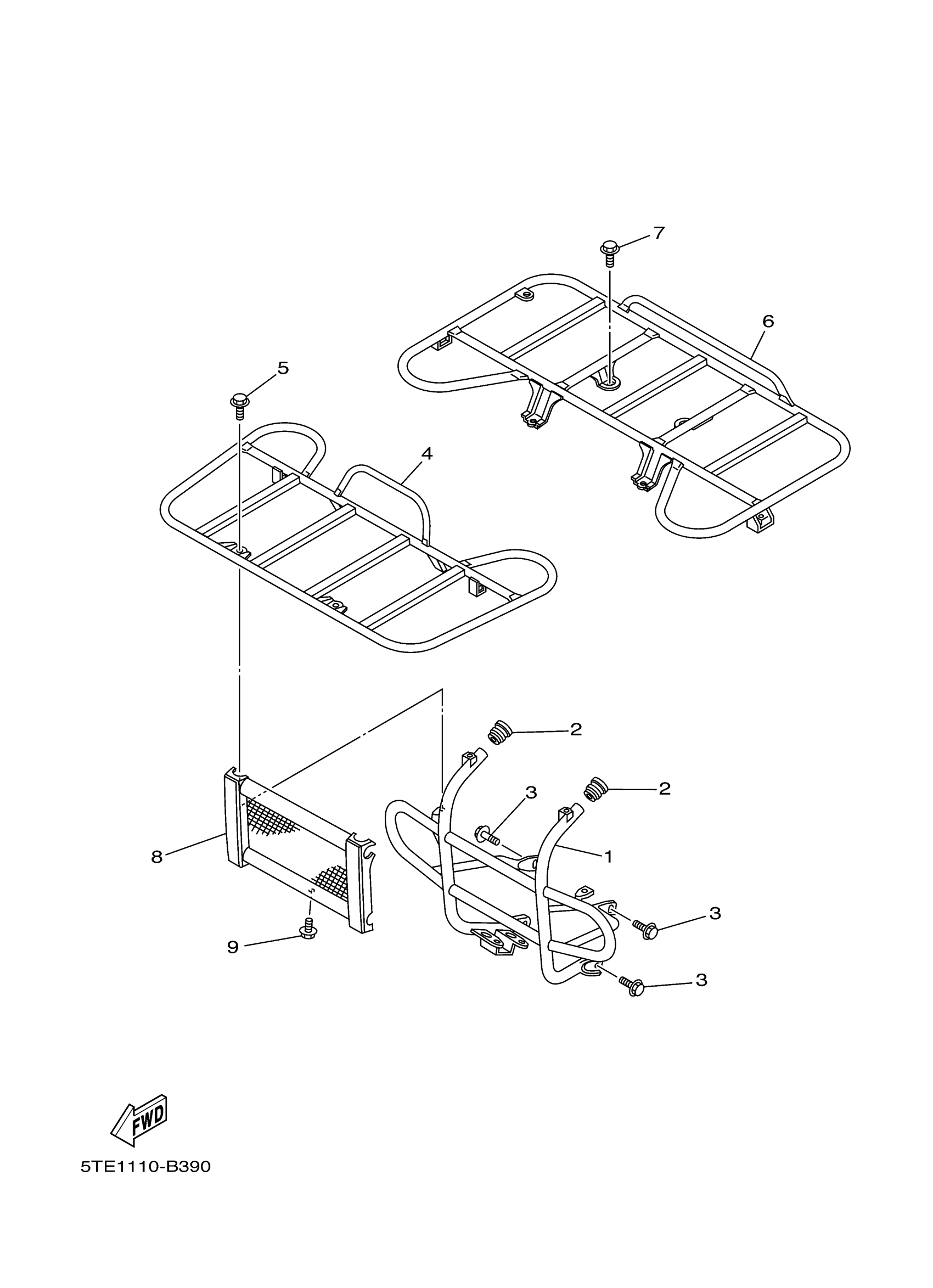 7

6

5

4

2

2

3

1

8

3

9

3

FWD

5TE1110-B390