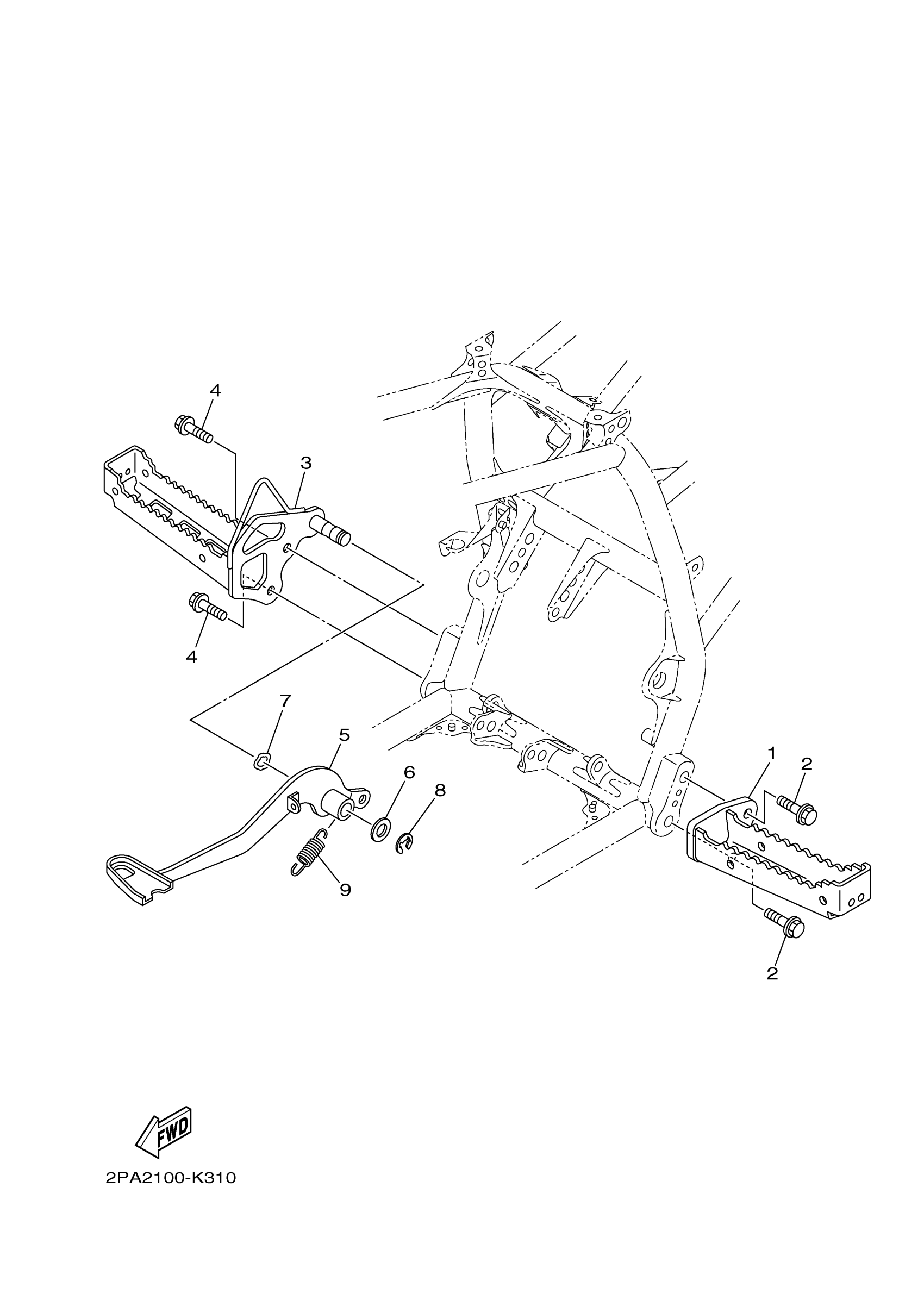 4

3

4

7

5

6

8

9

1

2

2

FWD

2PA2100-K310