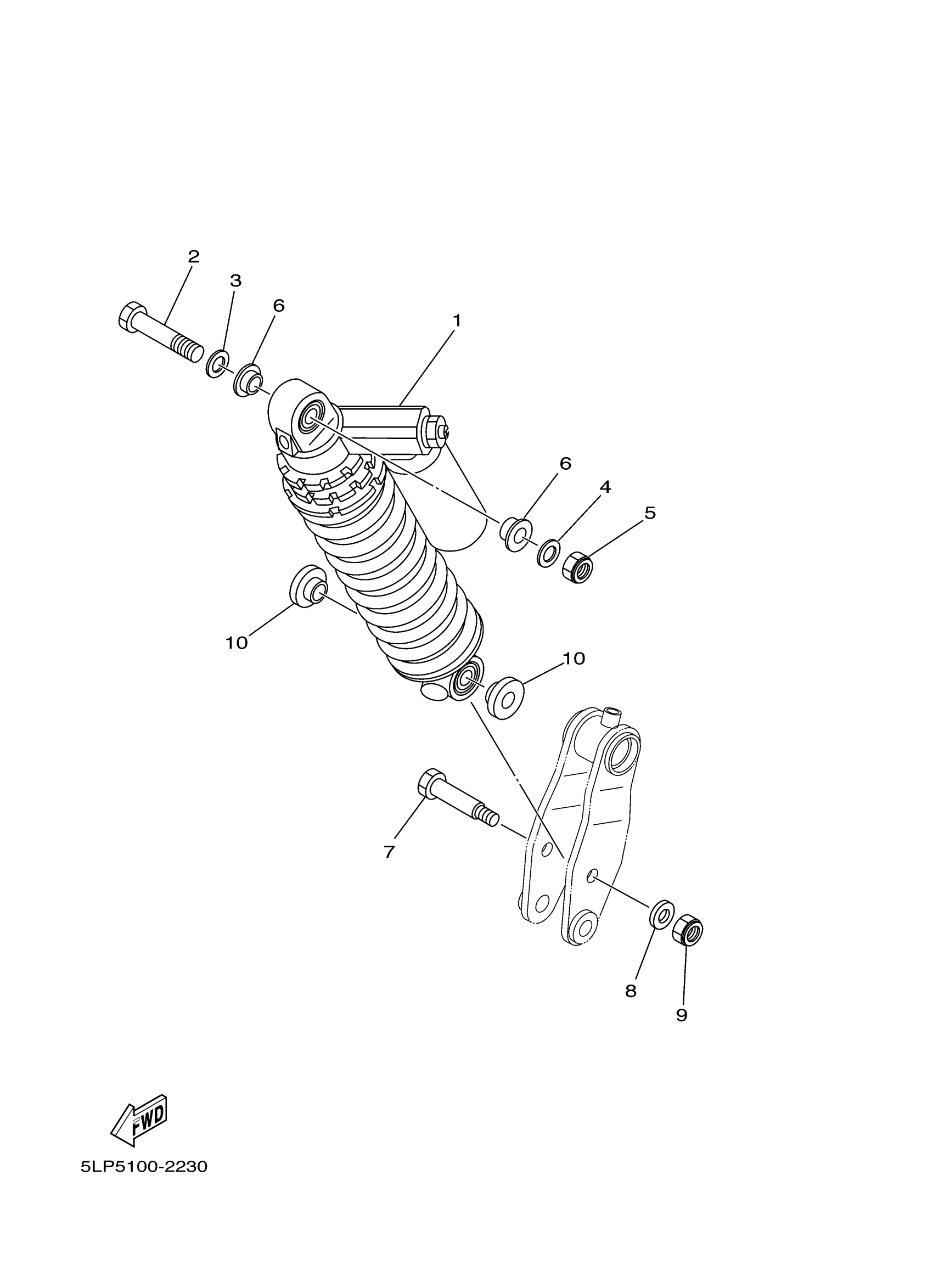 2
3
6
1
6
4
5
10
10
7
8
9
FWD
5LP5100-2230