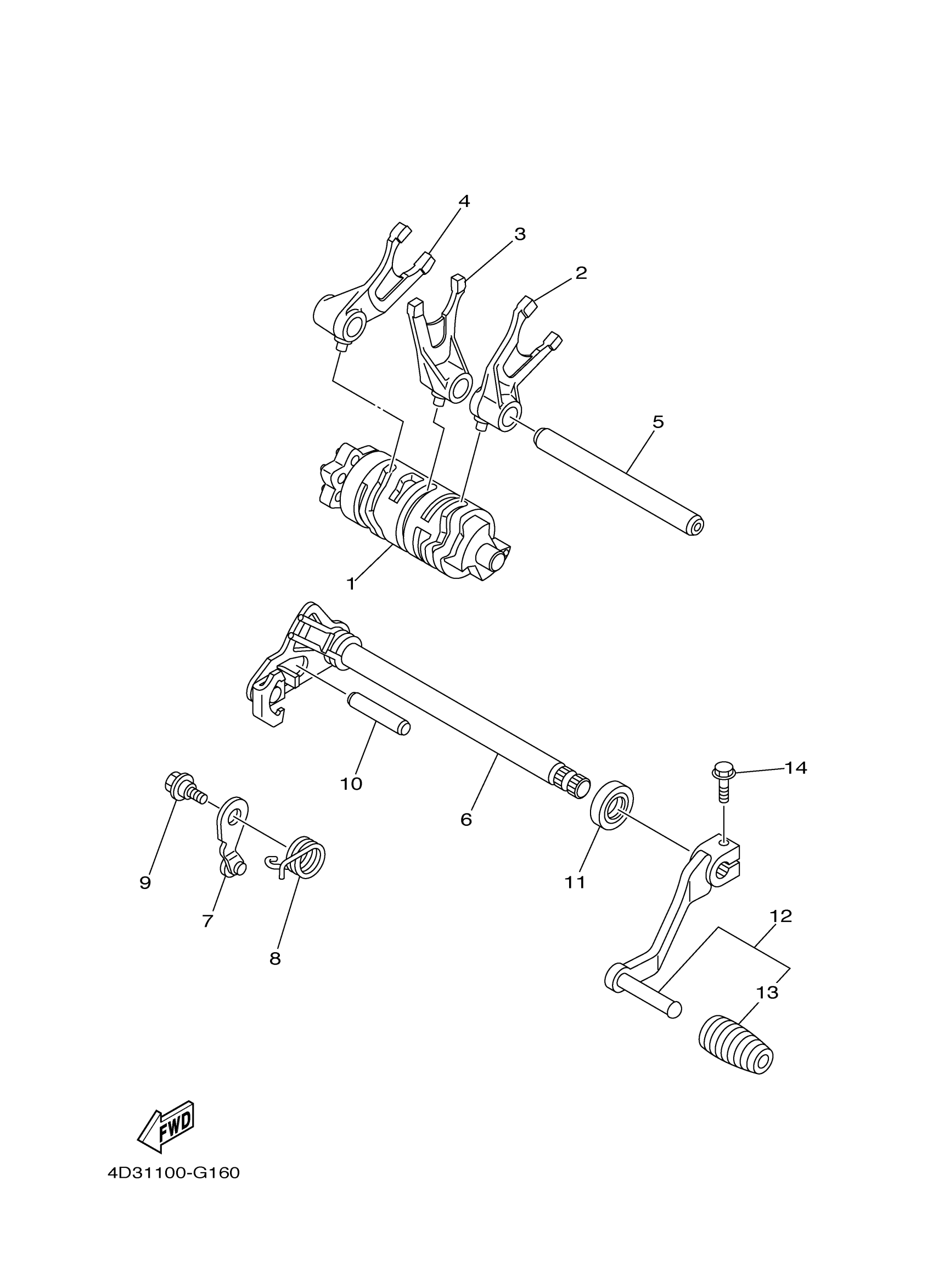 4
3
2
5
1
10
6
14
9
7
8
11
12
13
FWD
4D31100-G160