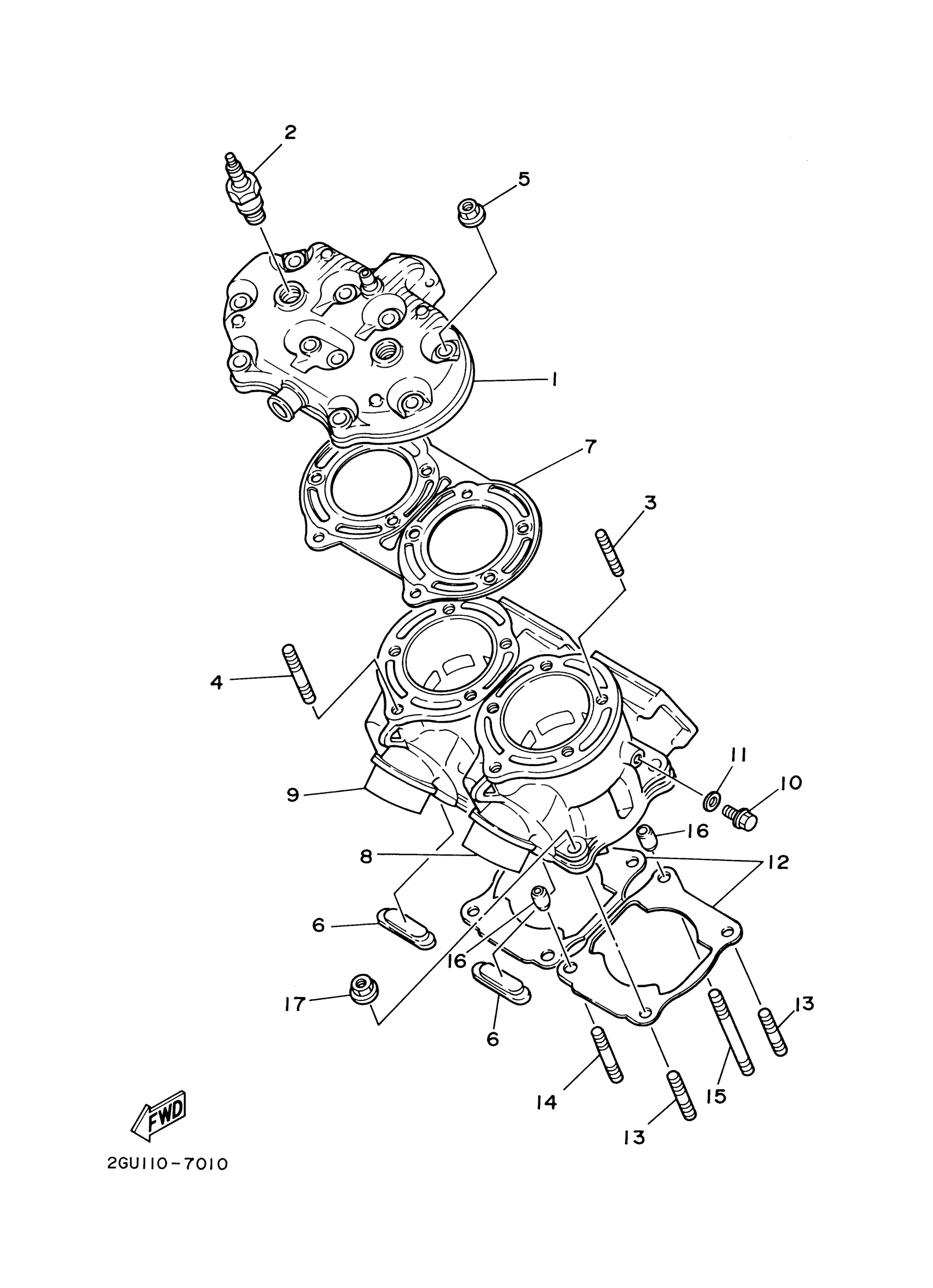 2
5
1
7
3
4
11
10
9
16
12
8
6
16
17
6
13
14
15
13
FWD
2GU110-7010