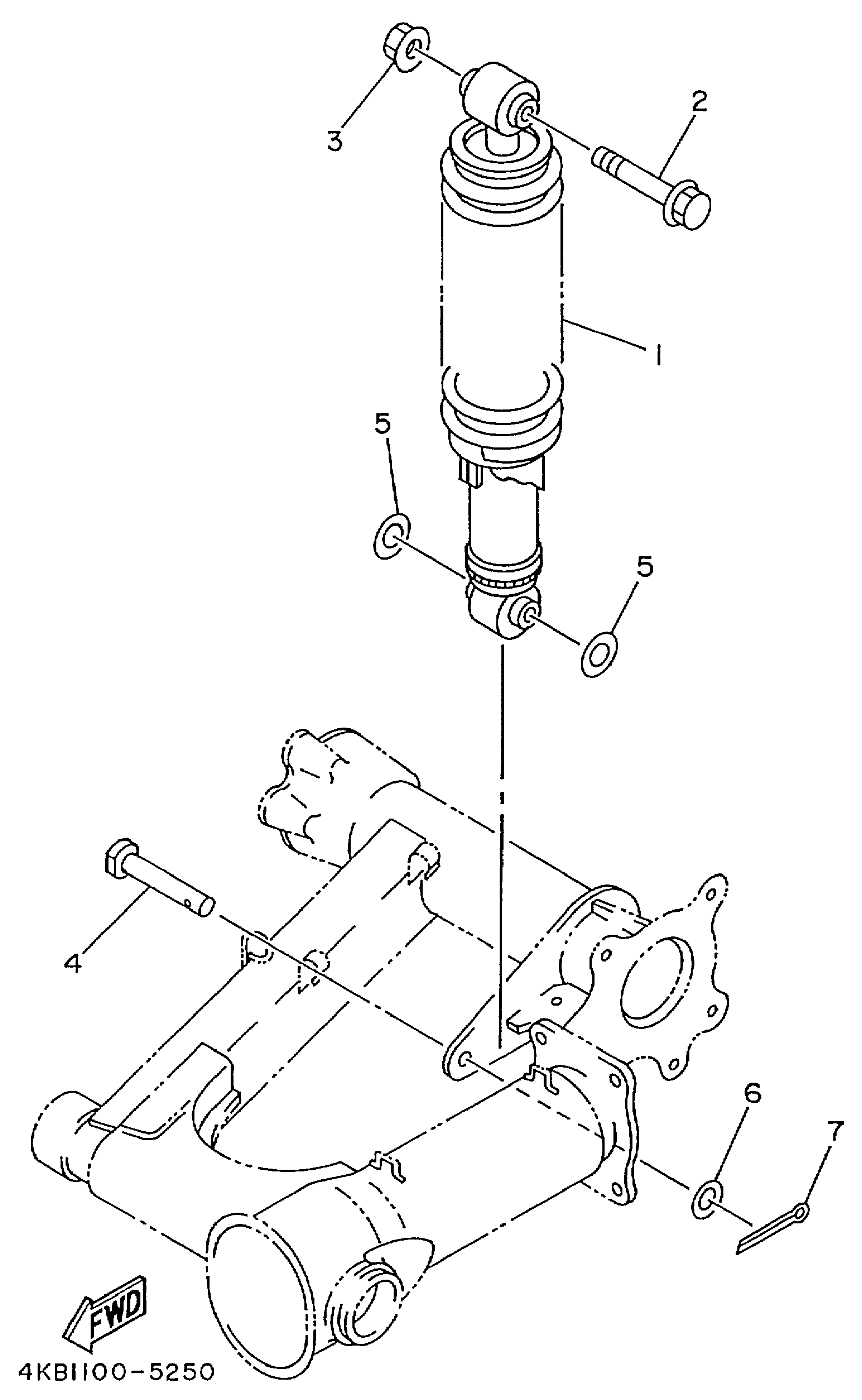 3
2
1
5
5
4
6
7
FWD
4KB1100-5250