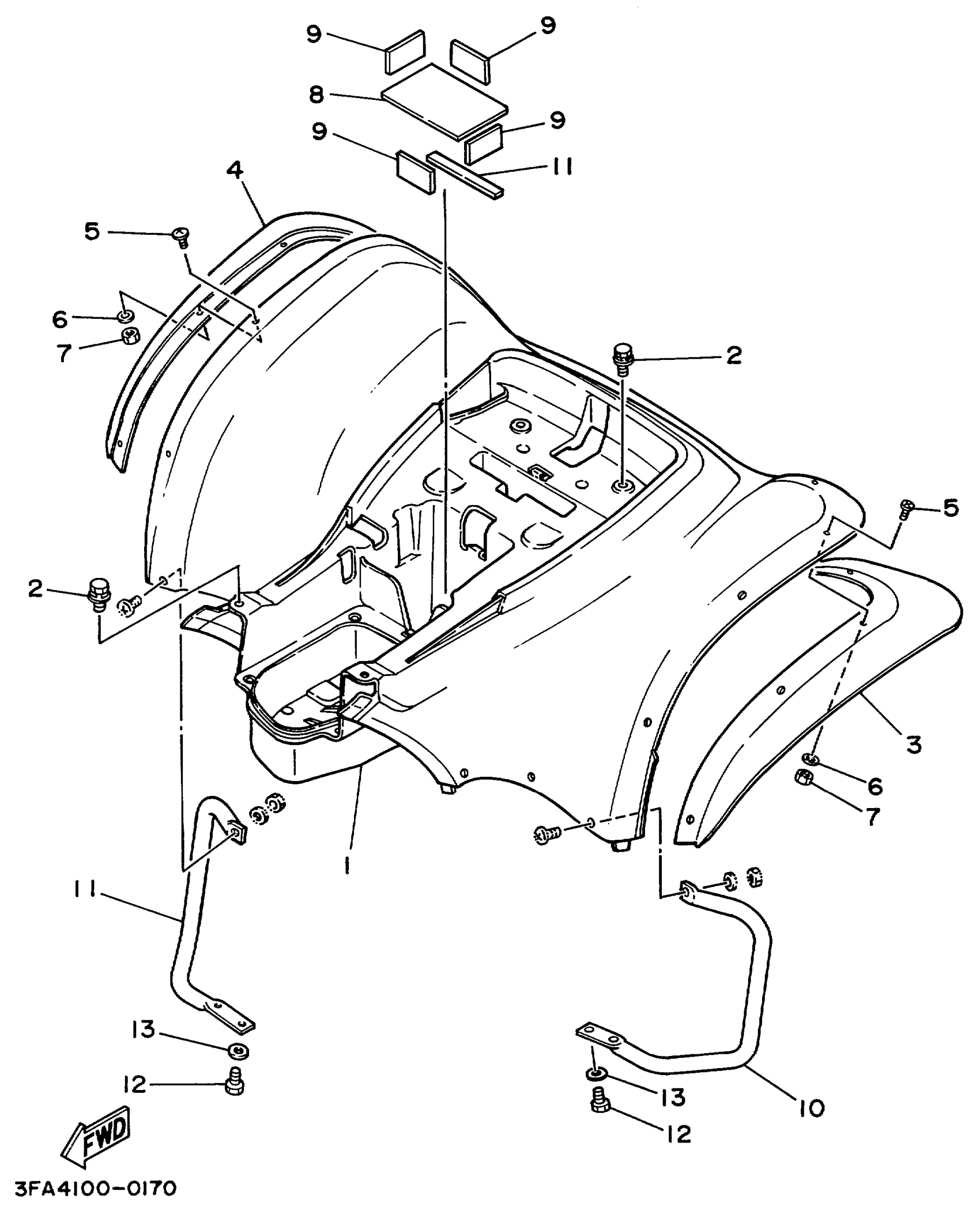 9
9
8
9
9
11
4
5
6
7
2
5
2
3
6
7
1
11
13
12
13
10
12
FWD
3FA4100-0170