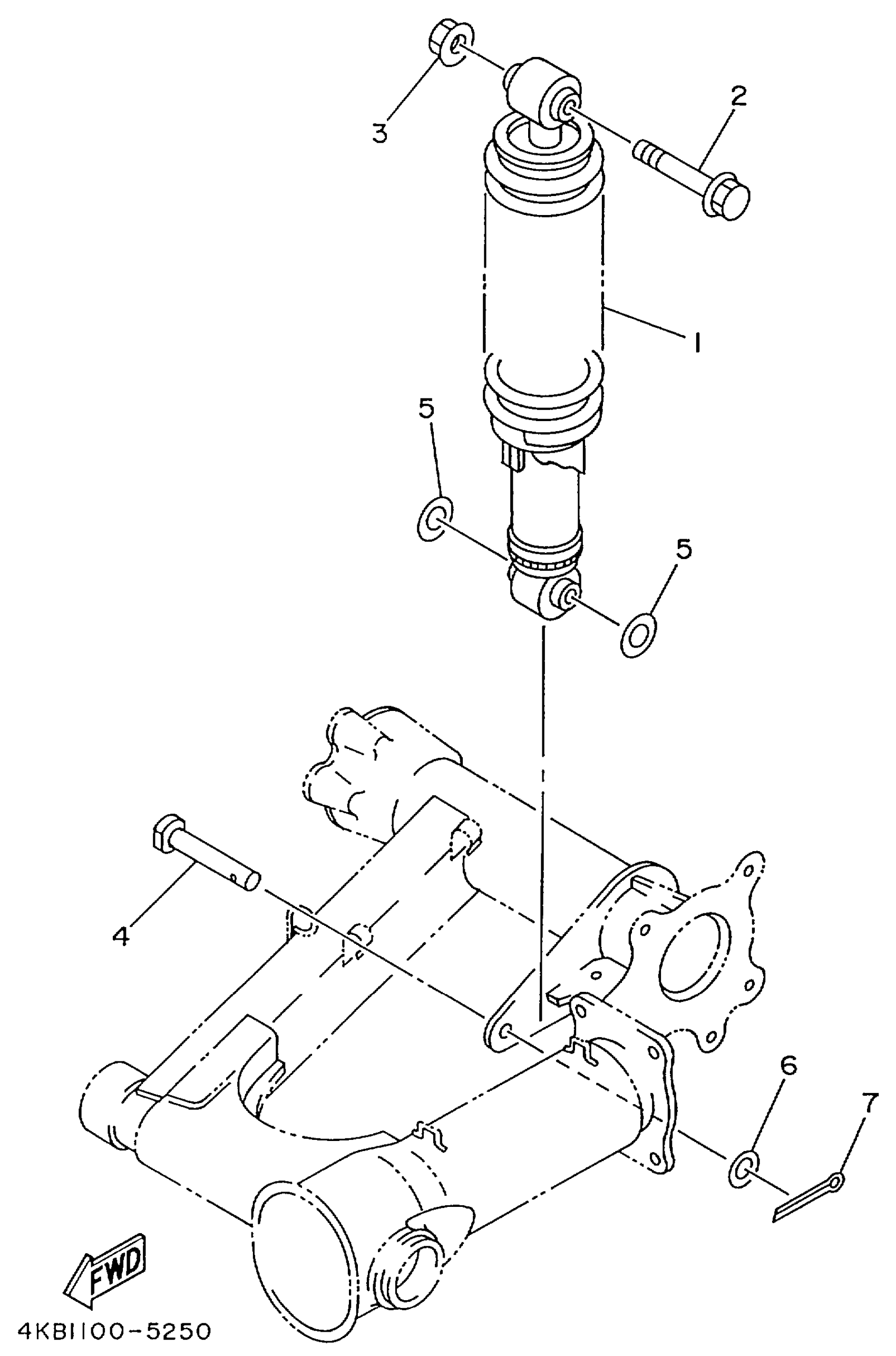 3
2
1
5
5
4
6
7
FWD
4KB1100-5250