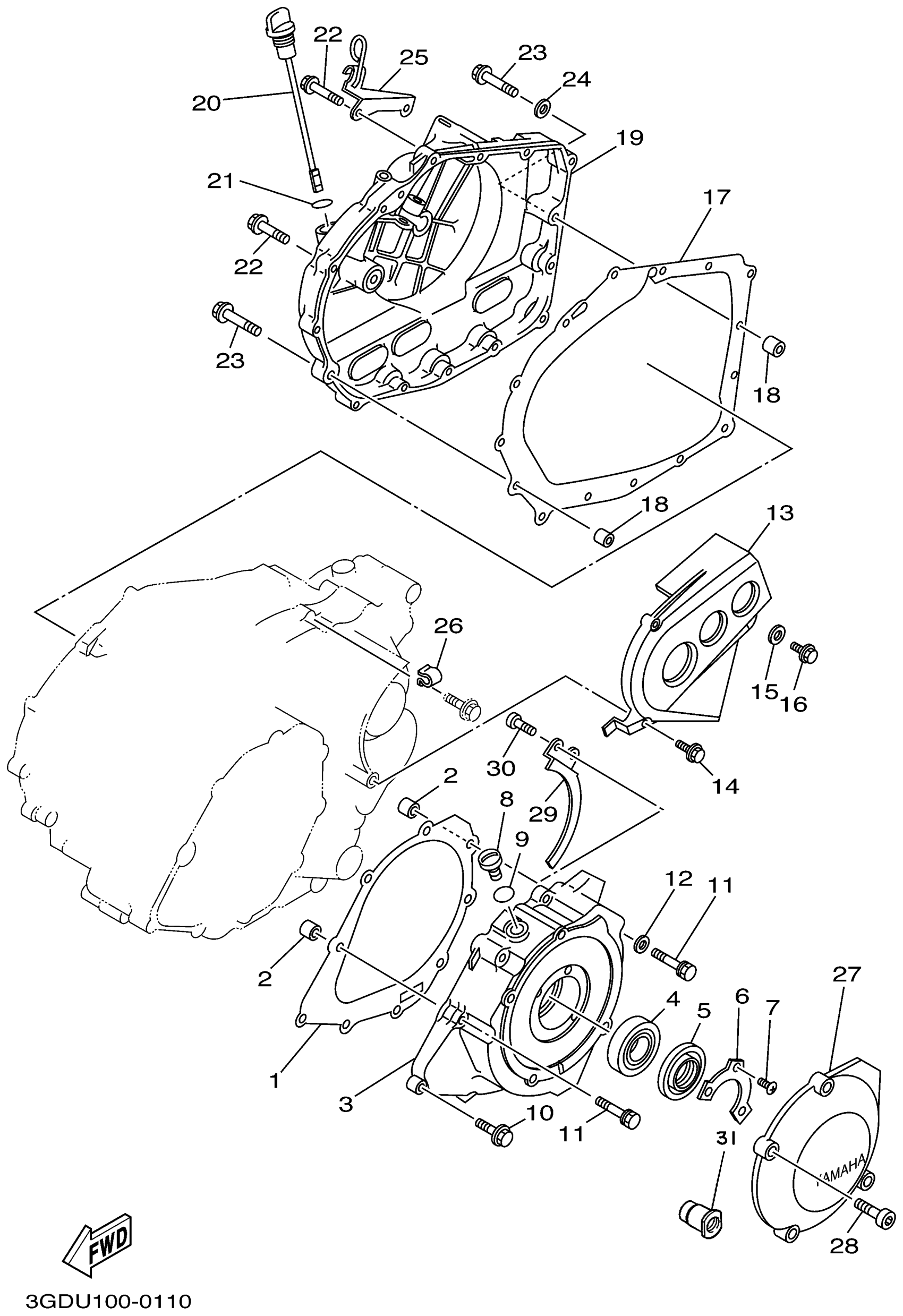 22
25
23
24
20
19
21
17
22
23
18
18
13
26
15
16
30
14
2
8
29
9
12
11
2
27
4
5
6
7
1
3
10
11
31
YAMAHA
28
FWD
3GDU100-0110