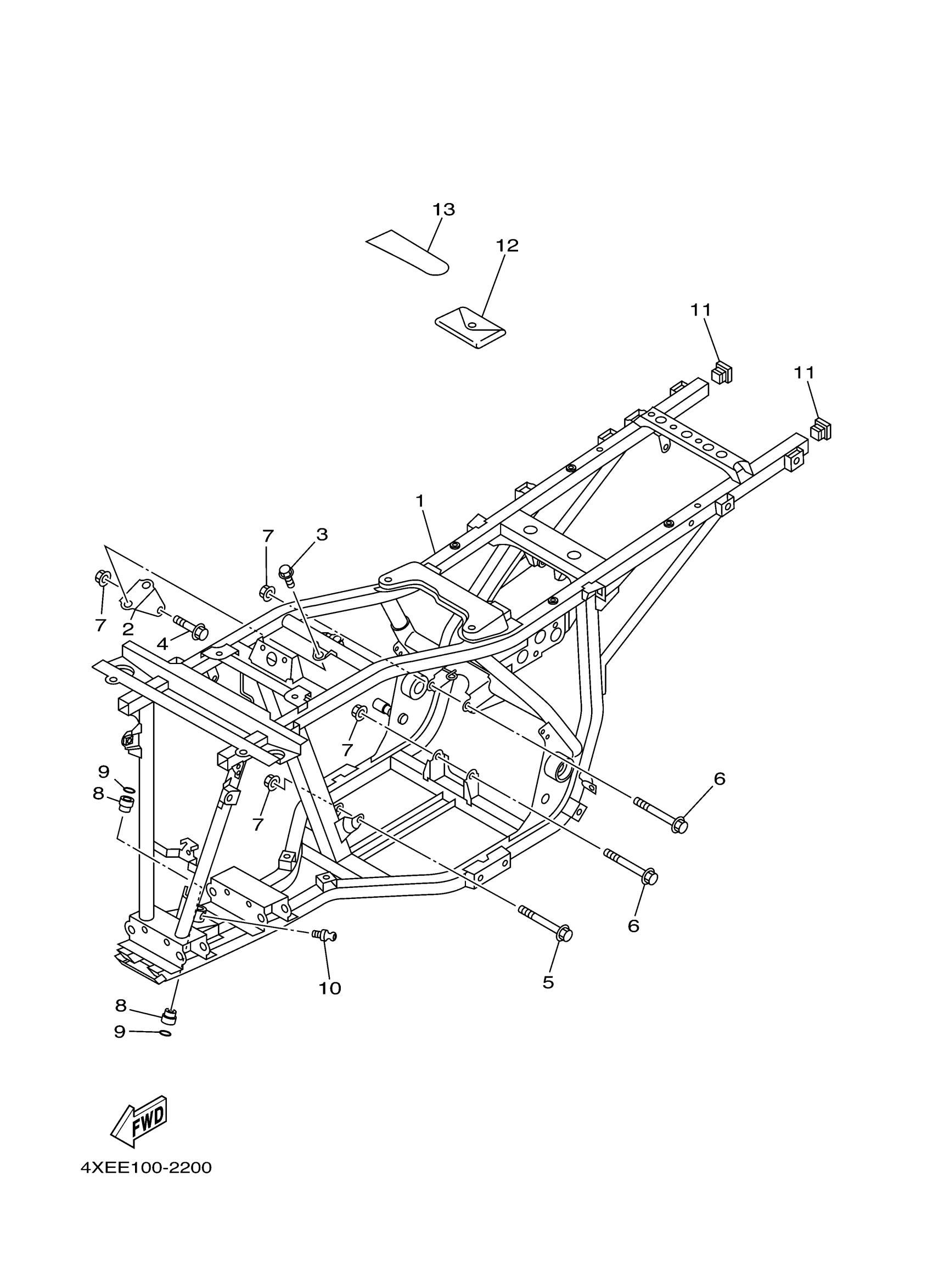 13
12
11
11
1
7
3
7
2
4
7
9
8
7
6
6
5
10
8
9
FWD
4XEE100-2200