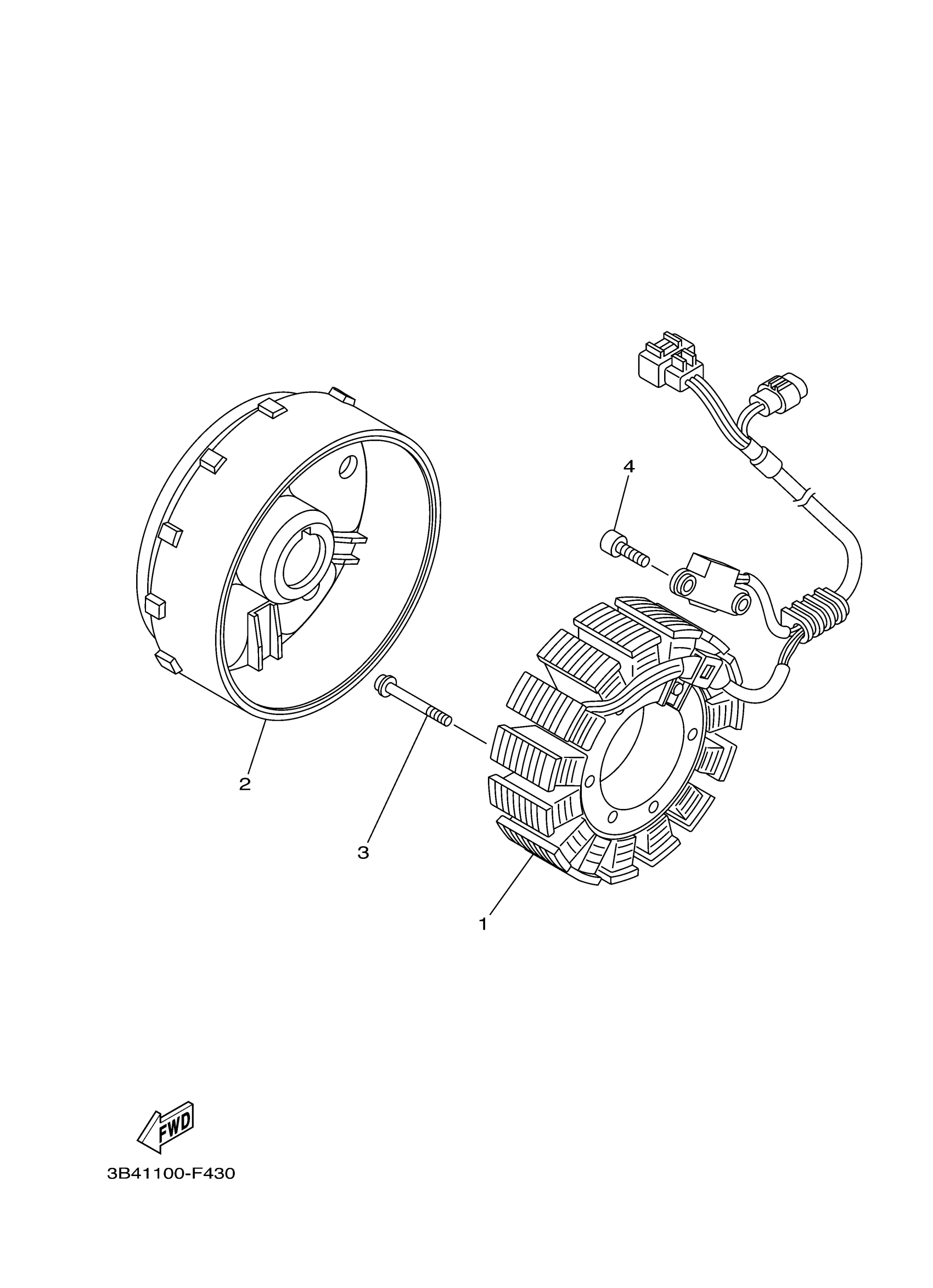 4

2

3

1

FWD

3B41100-F430