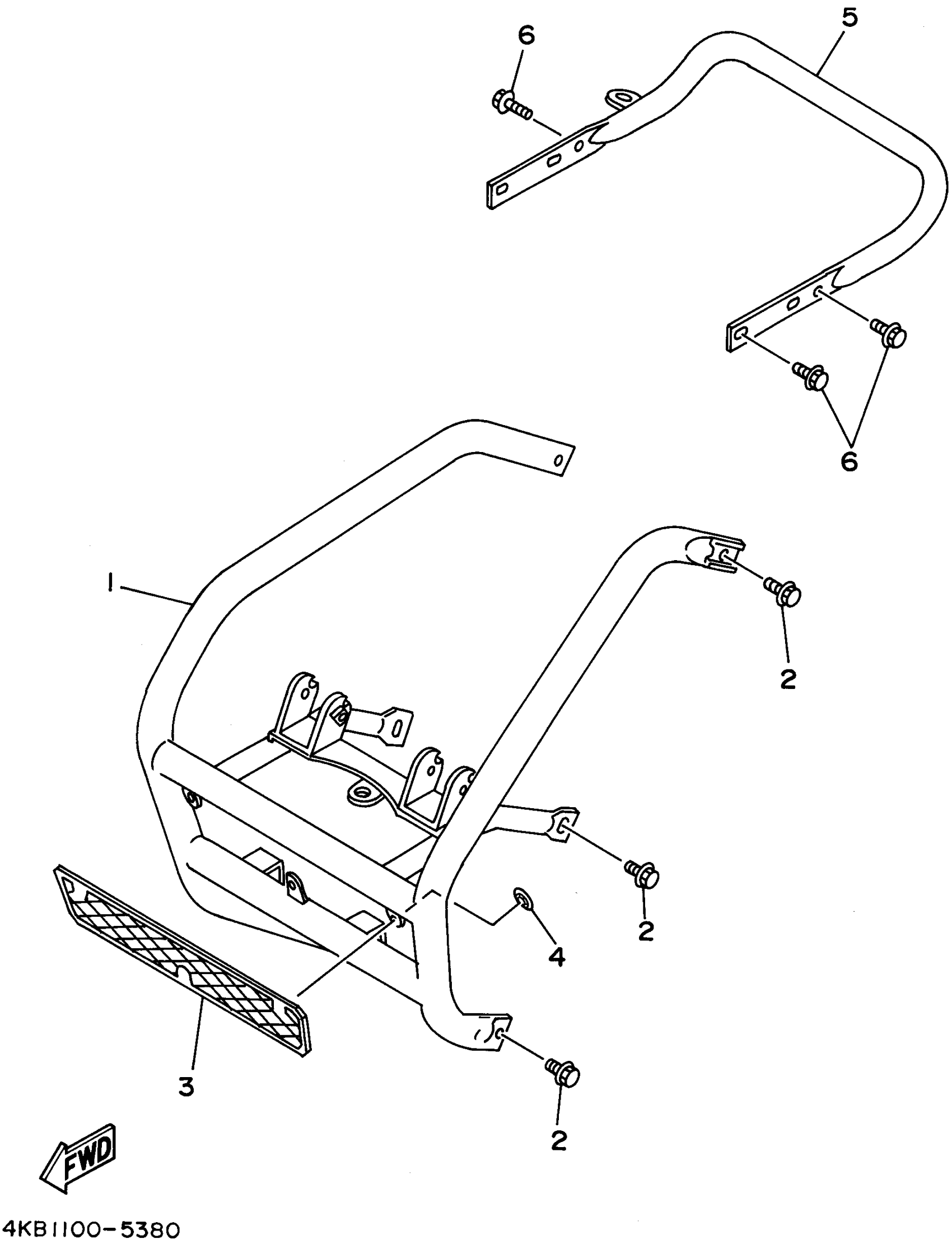 6
5
6
1
2
2
4
3
2
FWD
4KB1100-5380