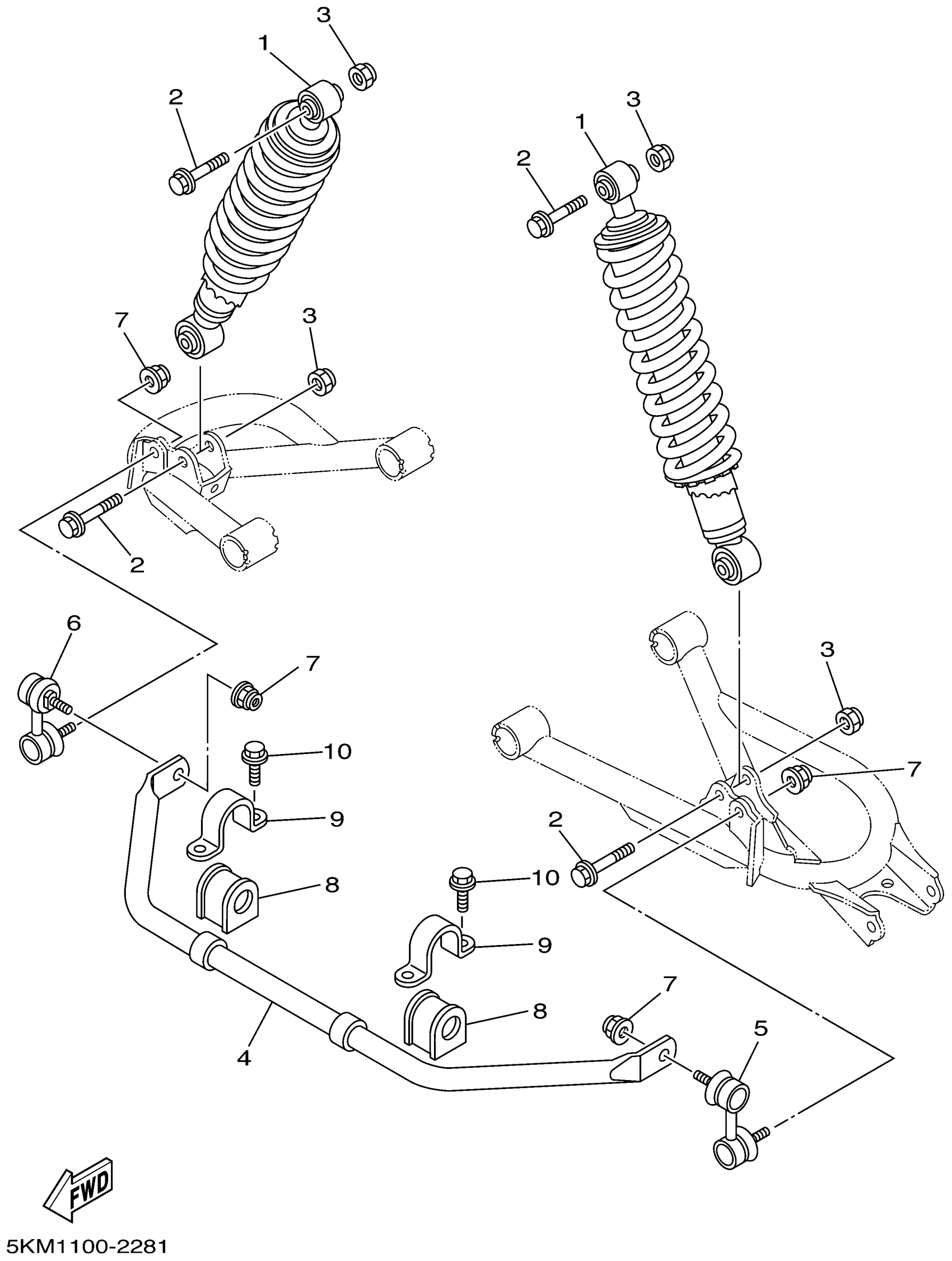 3
1
2
3
1
2
7
3
2
6
7
10
9
8
3
7
2
10
9
8
7
5
4
FWD
5KM1100-2281