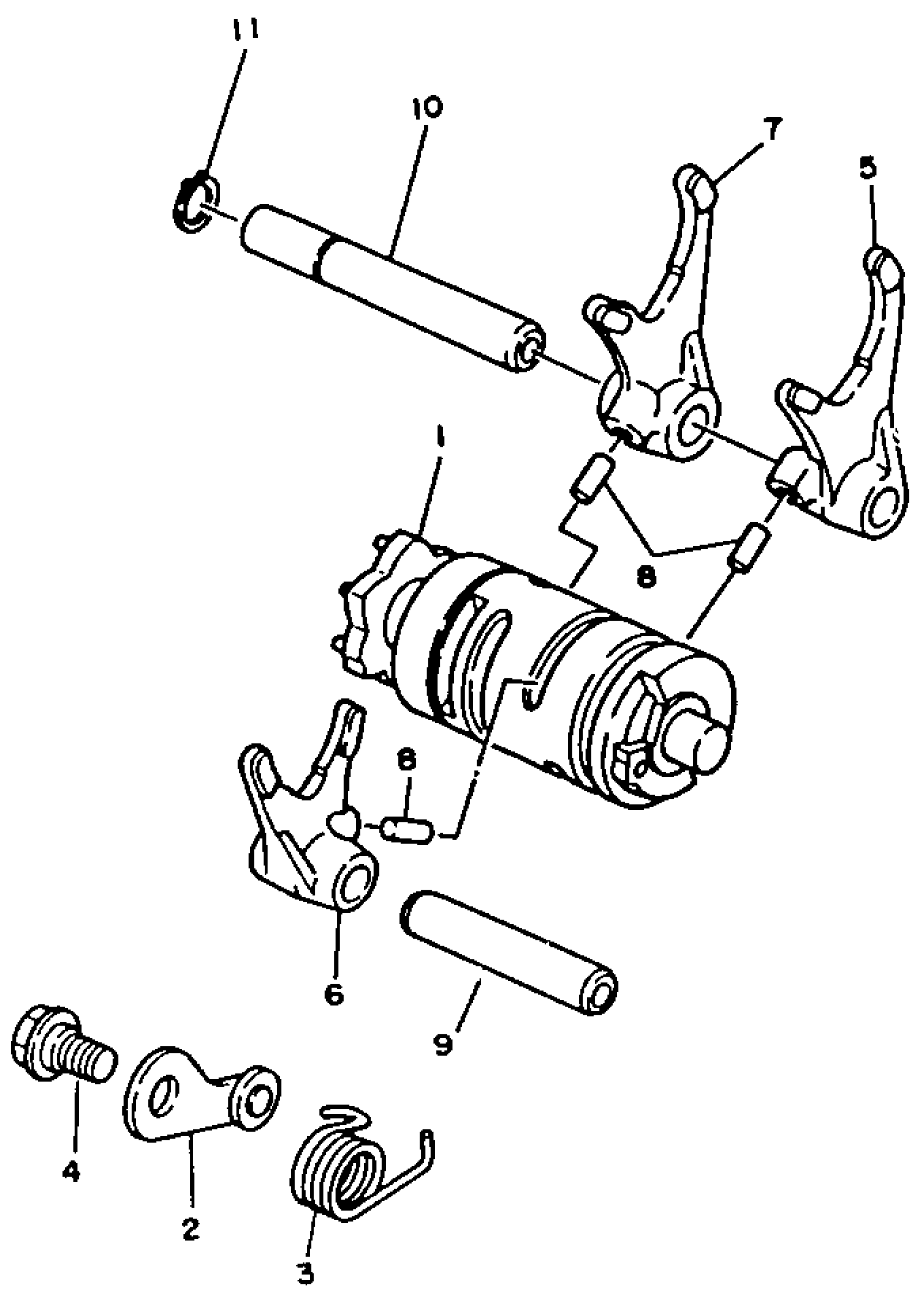 11
10
7
5
1
8
8
6
9
4
2
3