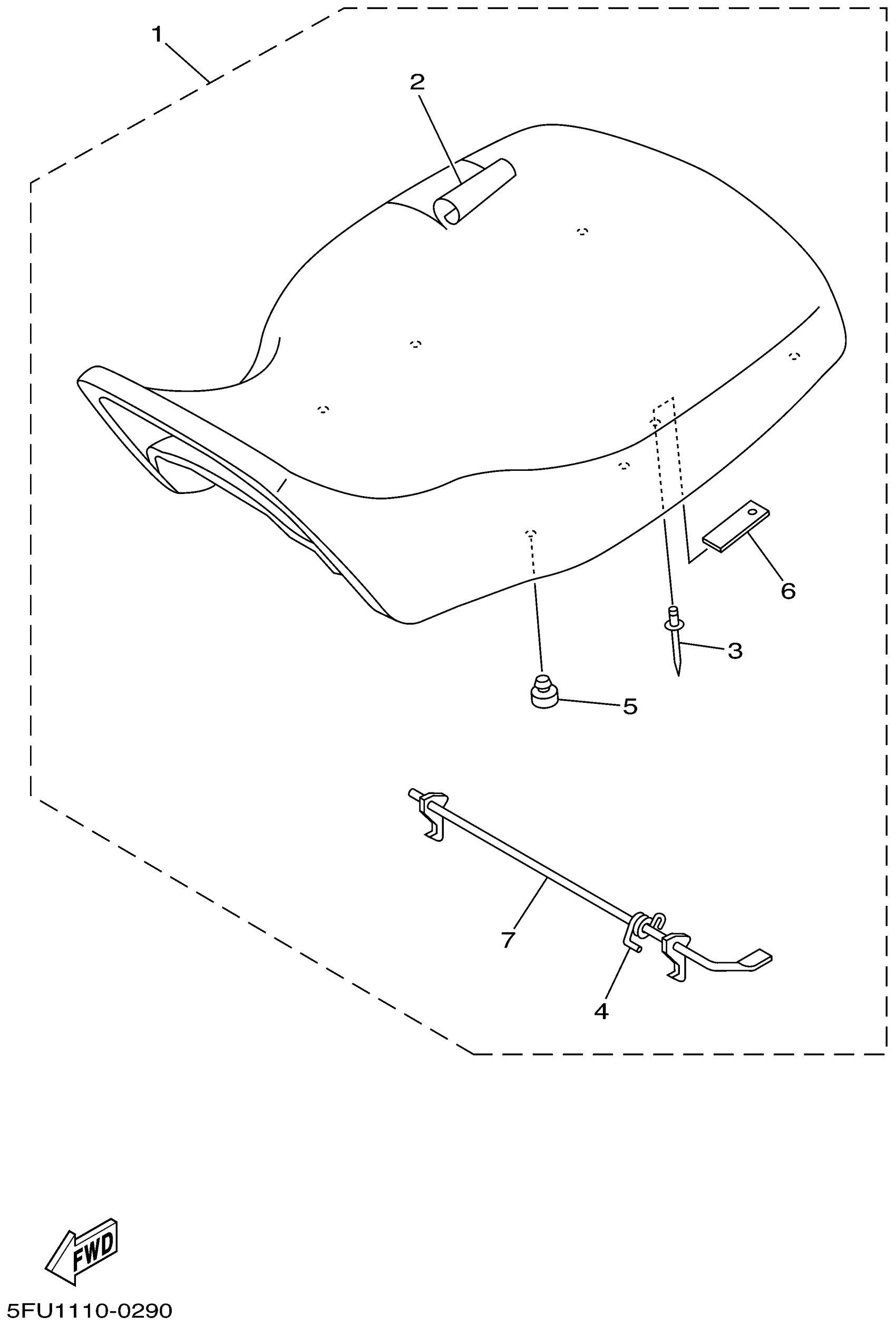 1
2
6
3
5
7
4
FWD
5FU1110-0290