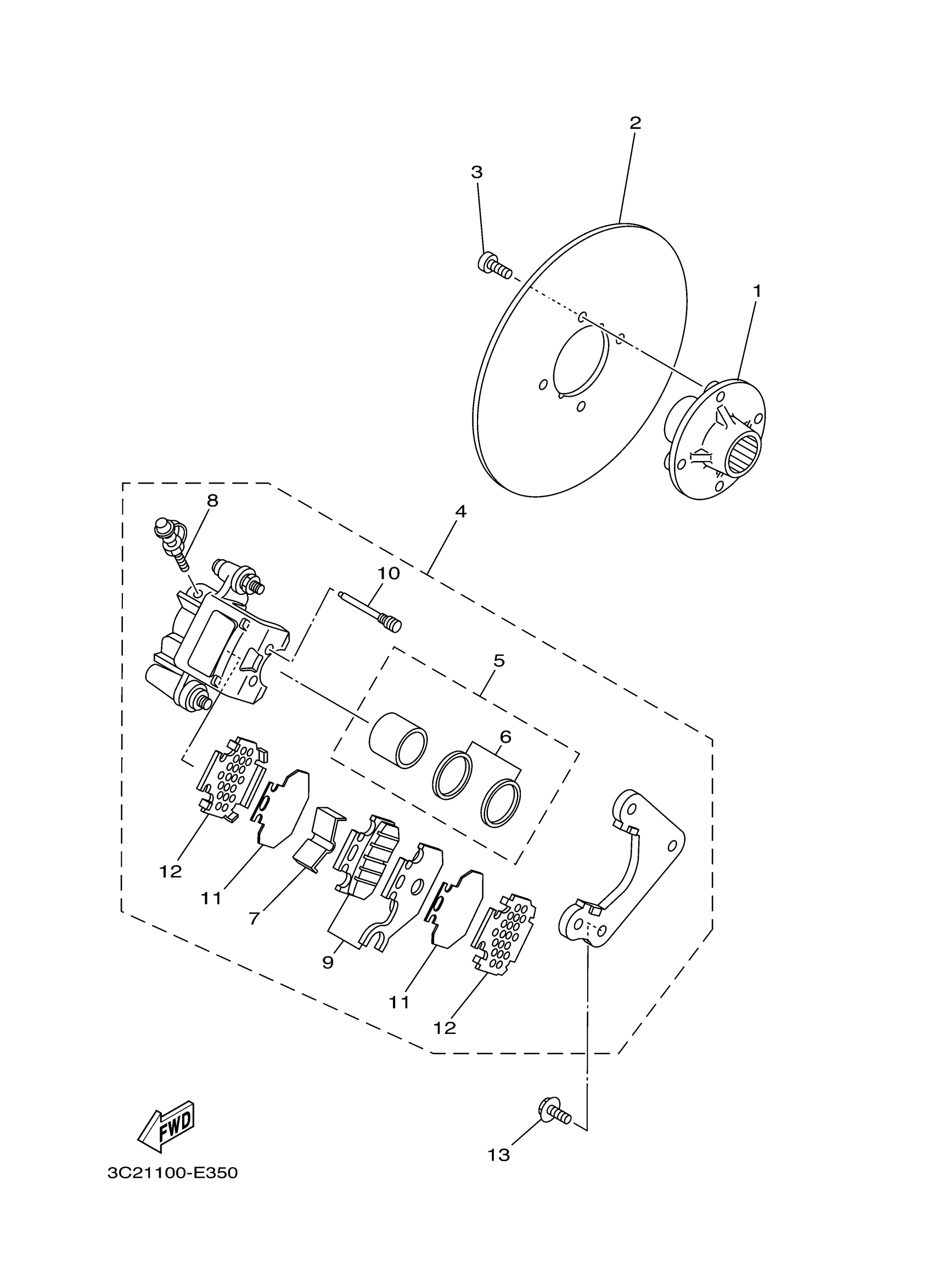 2
3
1
8
4
10
5
6
12
11
7
9
11
12
FWD
13
3C21100-E350