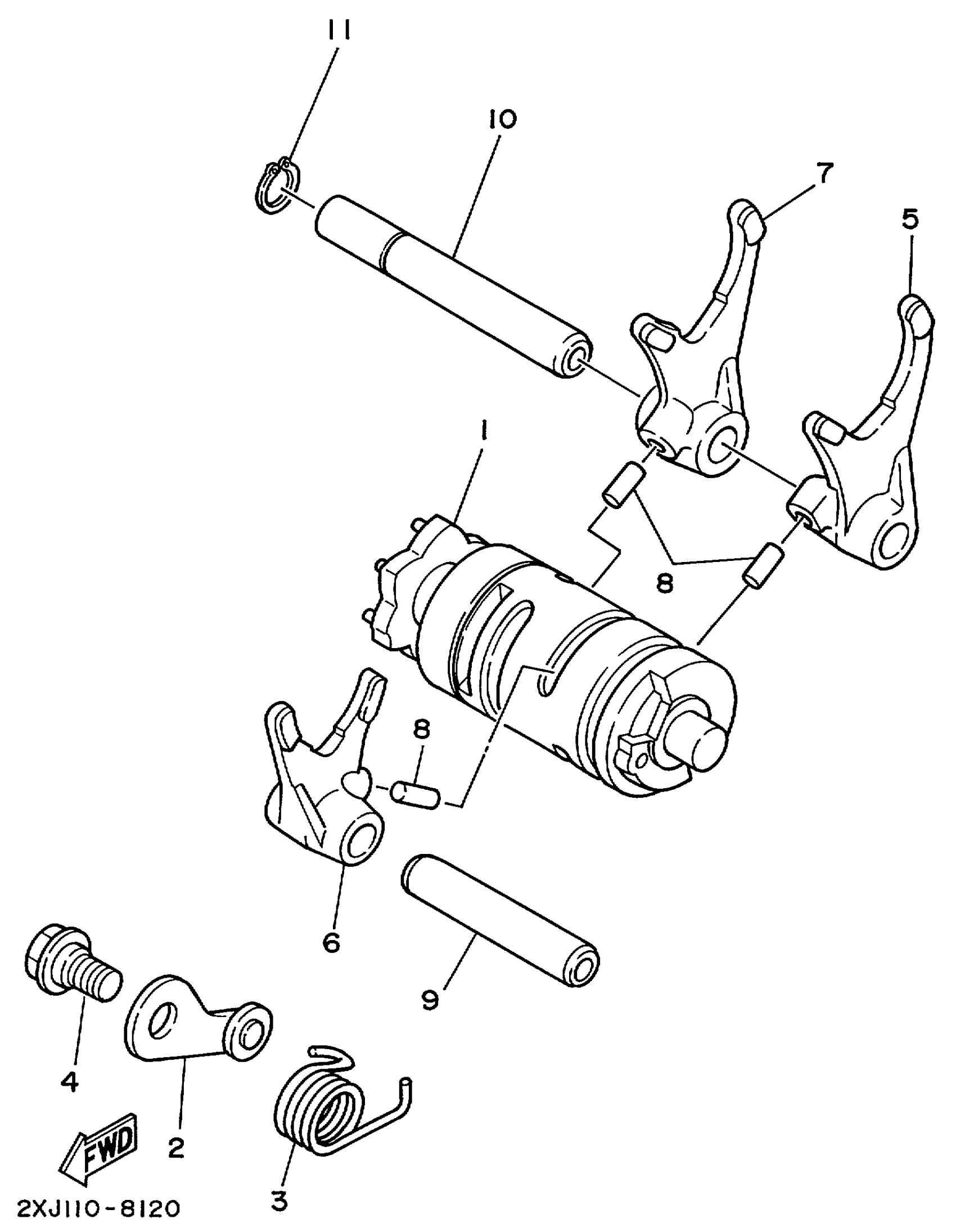 11
10
7
5
1
8
8
6
9
4
2
3
FWD
2XJ110-8120