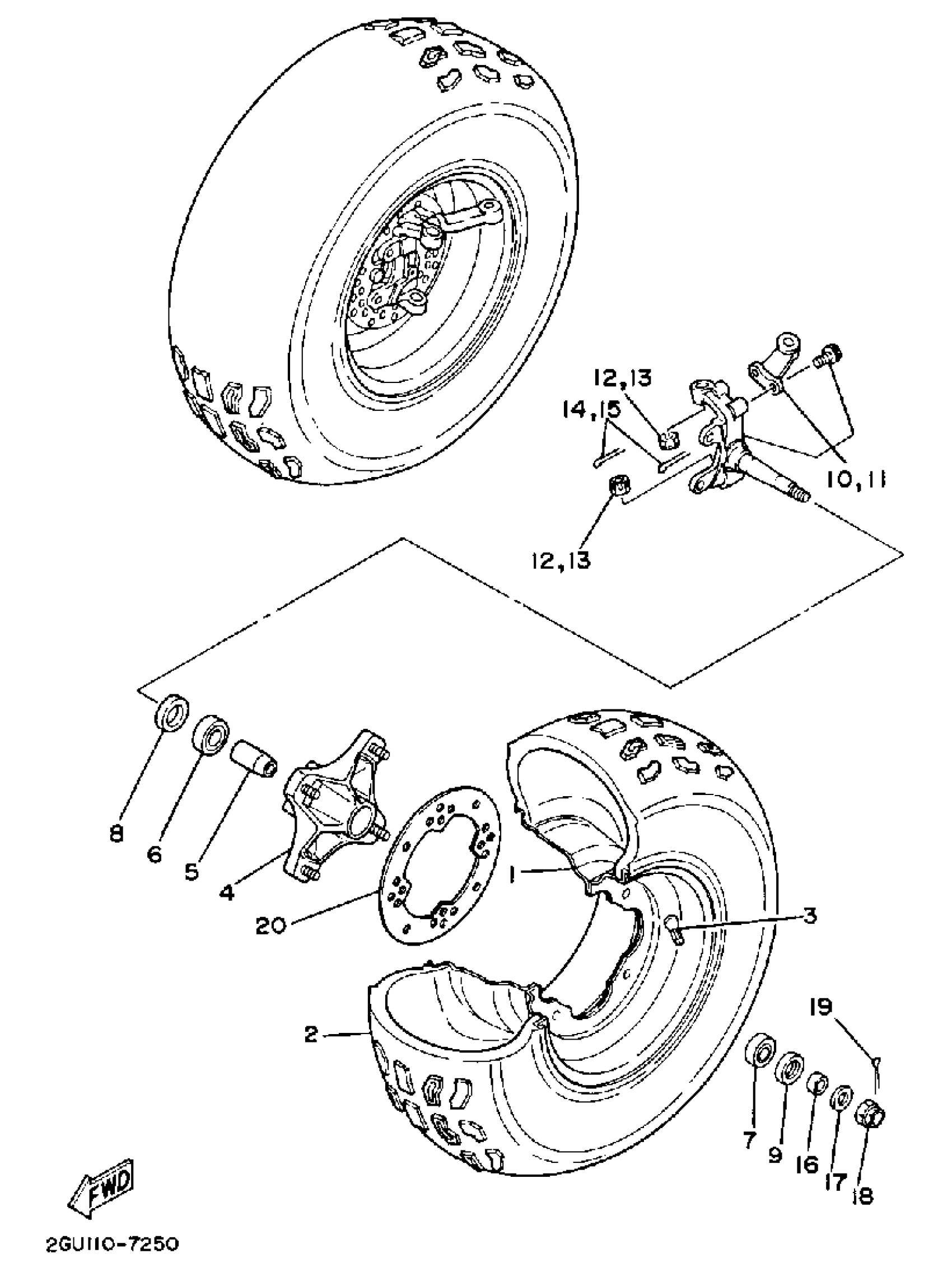 12,13
14,15
10,11
12,13
8
6
5
4
20
1
3
2
19
7
9
16
17
18
FWD
2GU110-7250