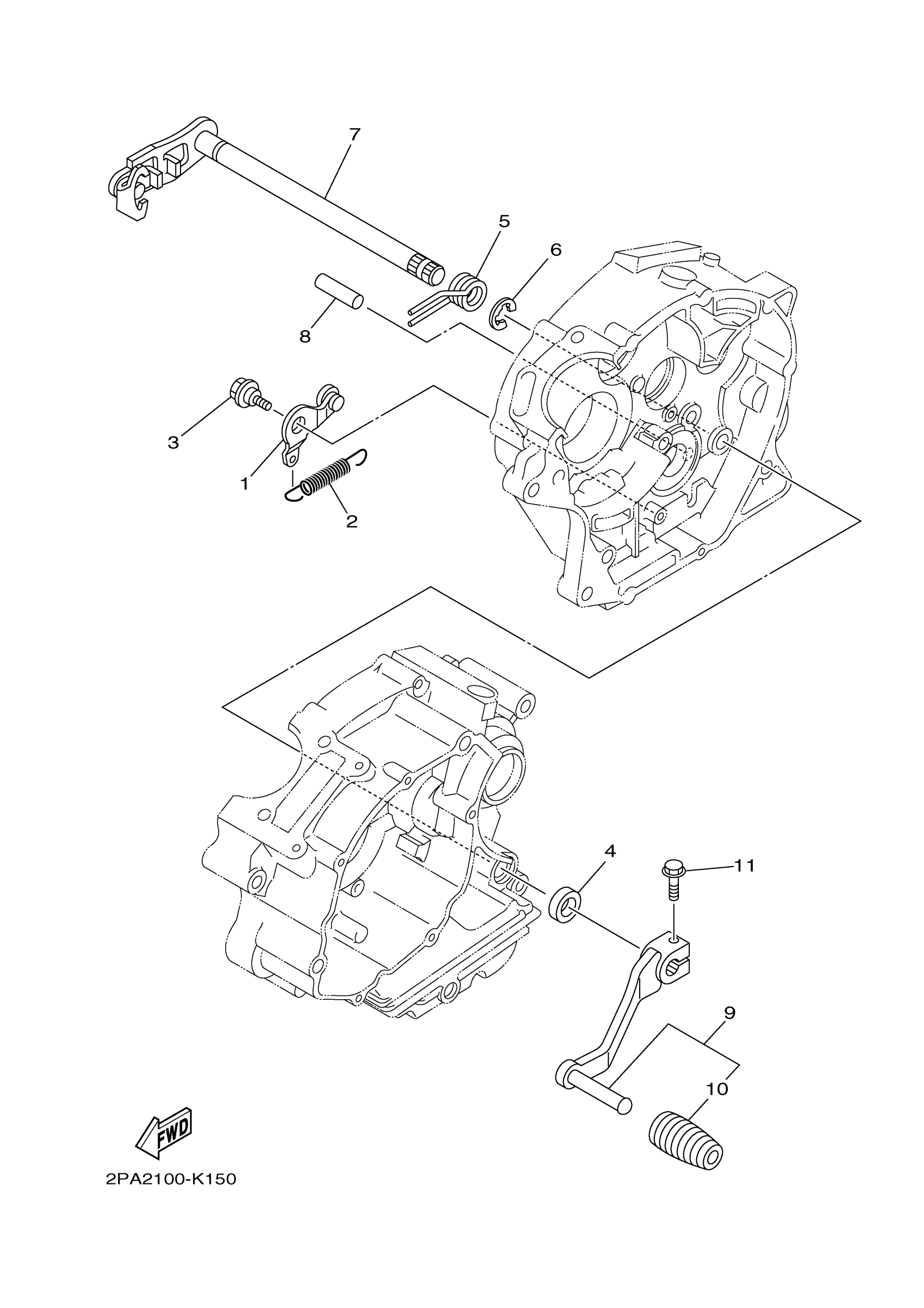 7
5
6
8
3
1
2
4
11
9
10
FWD
2PA2100-K150