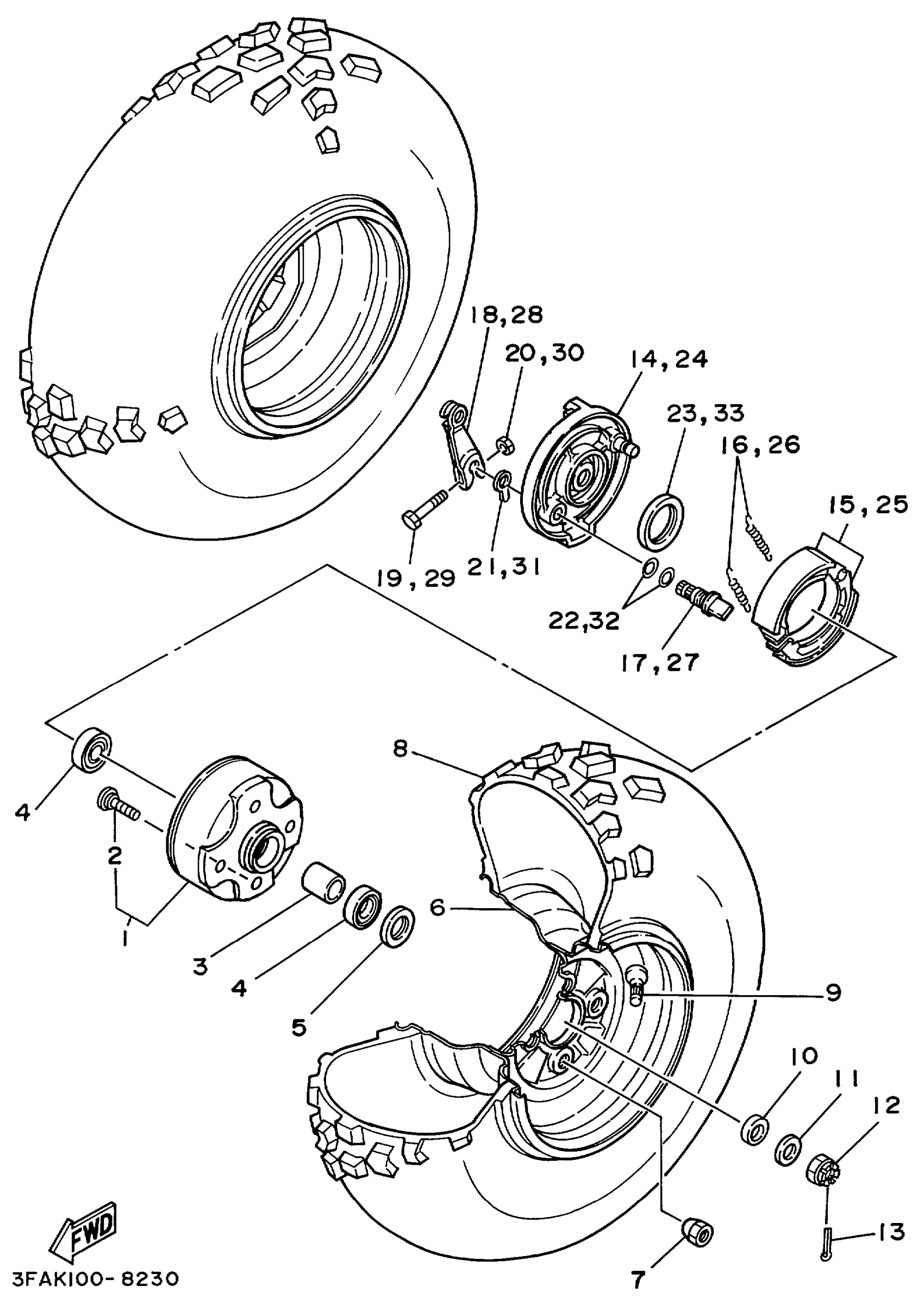 18,28
20,30
14,24
23,33
16,26
15,25
19,29
21,31
22,32
17,27
8
4
2
1
3
4
5
6
9
10
11
12
13
7
FWD
3FAK100-8230