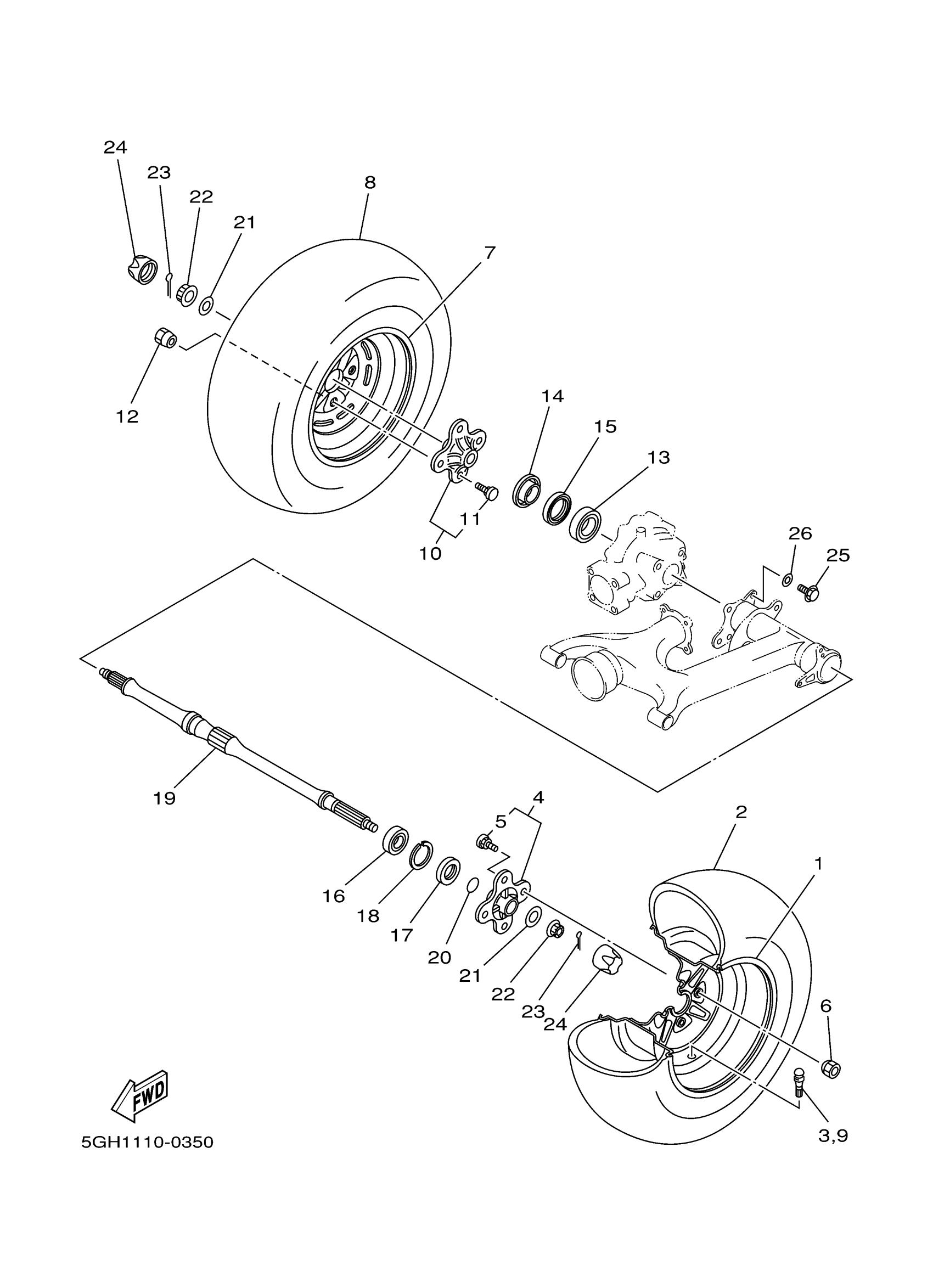 24
23
22
21
8
7
12
14
15
13
11
10
26
25
19
4
5
2
1
16
18
17
20
21
22
23
24
6
3,9
FWD
5GH1110-0350