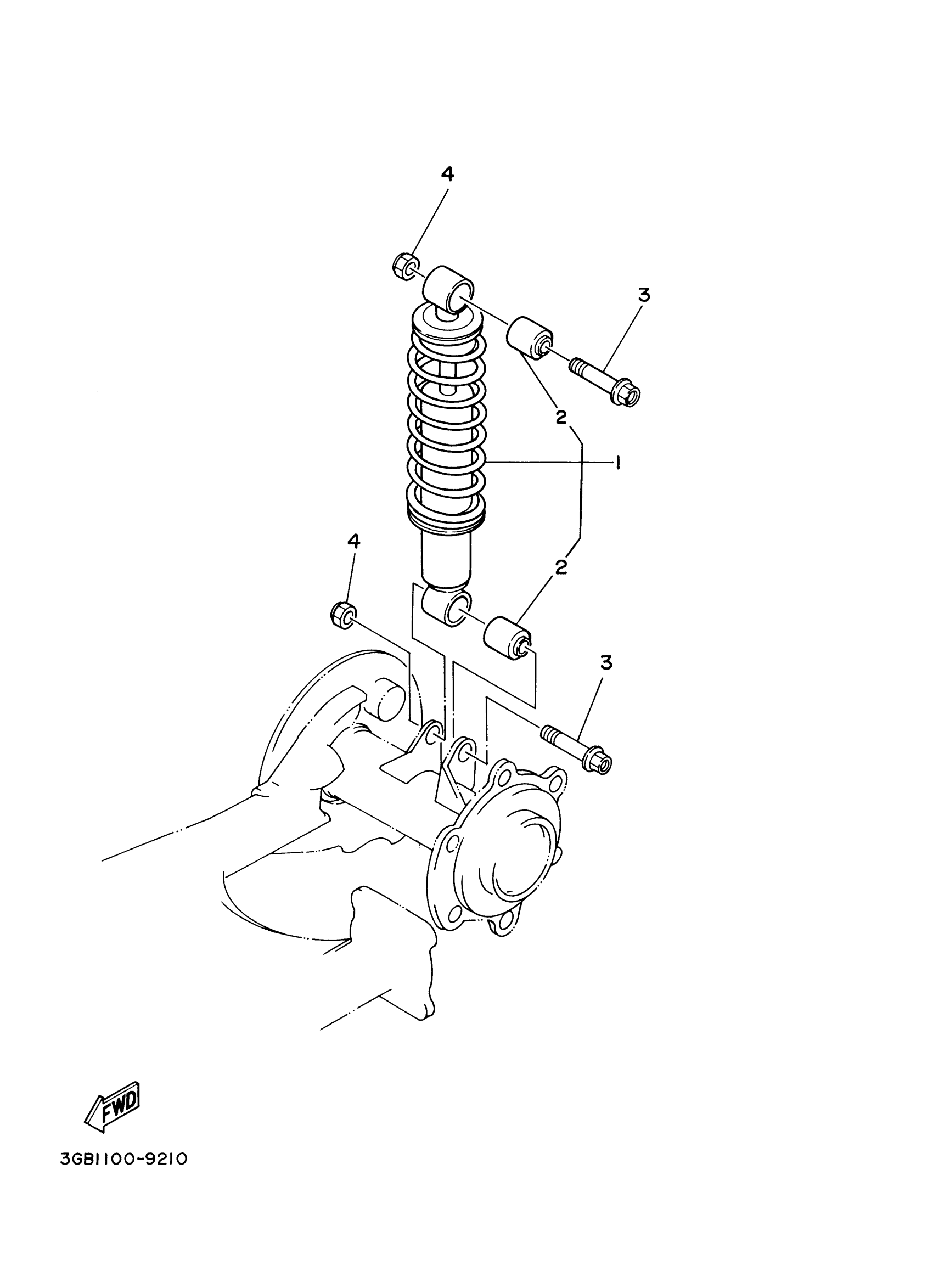 4
3
2
1
4
2
3
FWD
3GB1100-9210