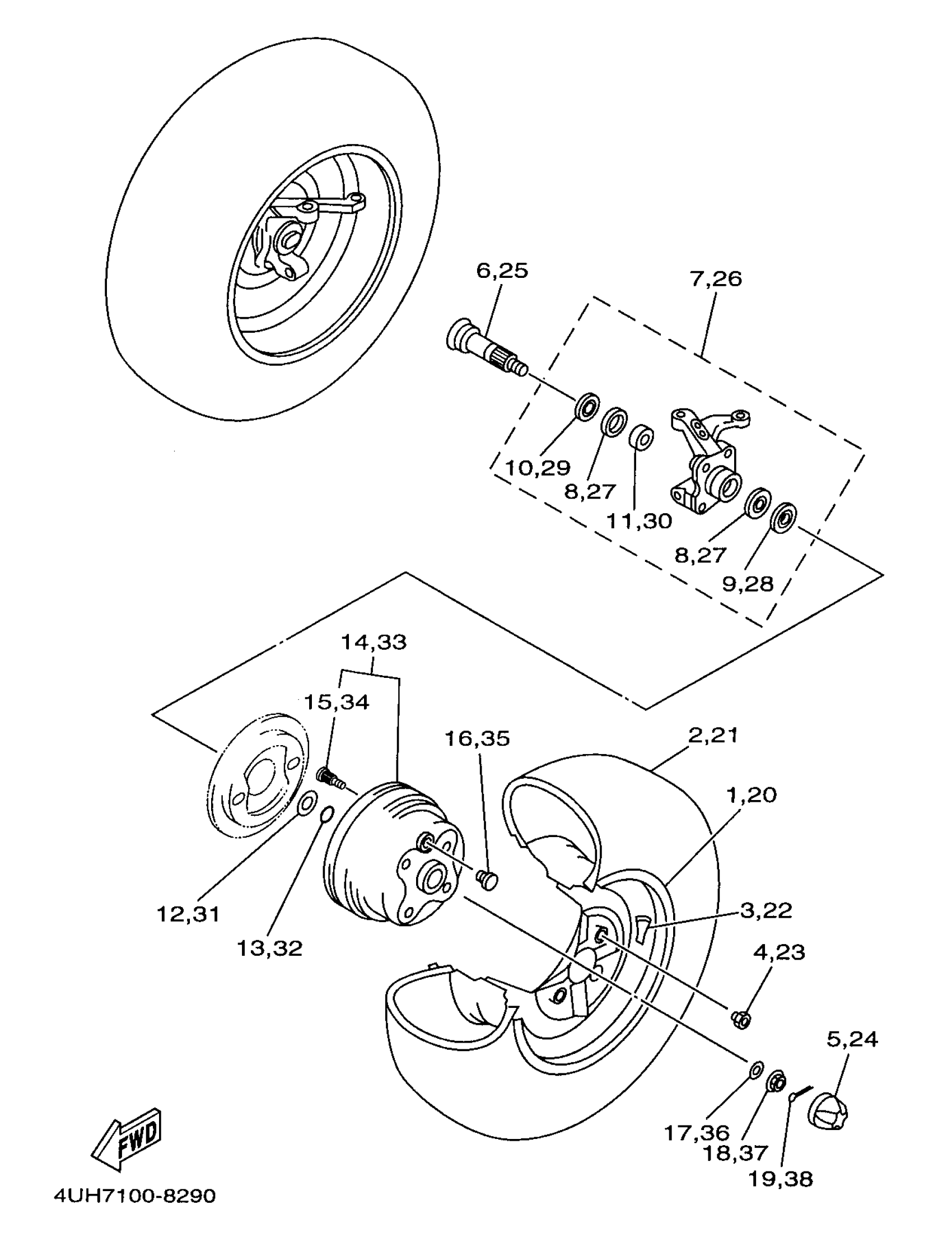 6,25
7,26
10,29
8,27
11,30
8,27
9,28
14,33
15,34
16,35
2,21
1,20
12,31
13,32
3,22
4,23
5,24
17,36
18,37
19,38
FWD
4UH7100-8290