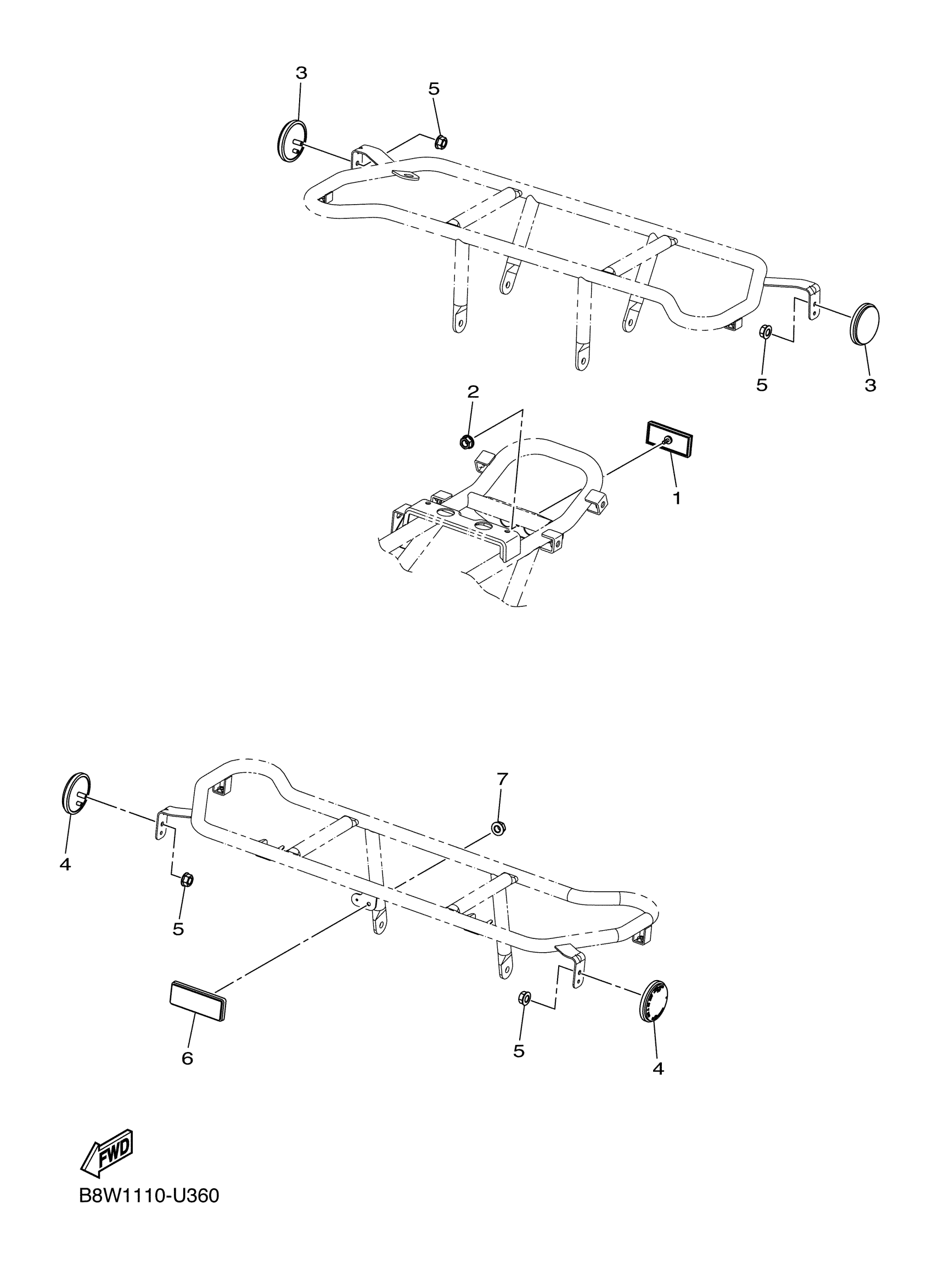 3
5
5
3
2
1
7
4
5
6
5
4
FWD
B8W1110-U360