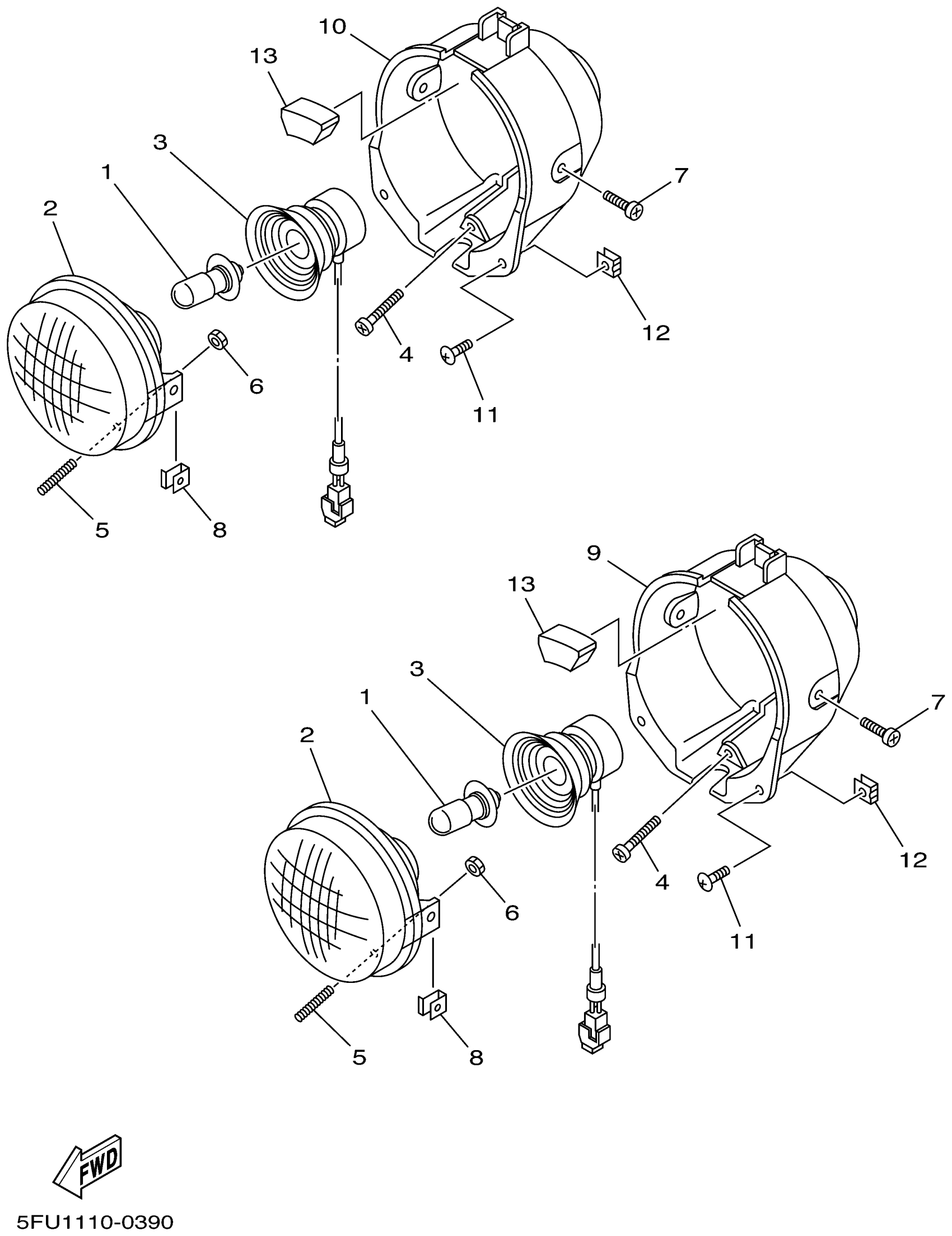 10
13
3
1
2
7
12
4
6
11
5
8
9
13
3
1
2
7
12
4
6
11
5
8
FWD
5FU1110-0390