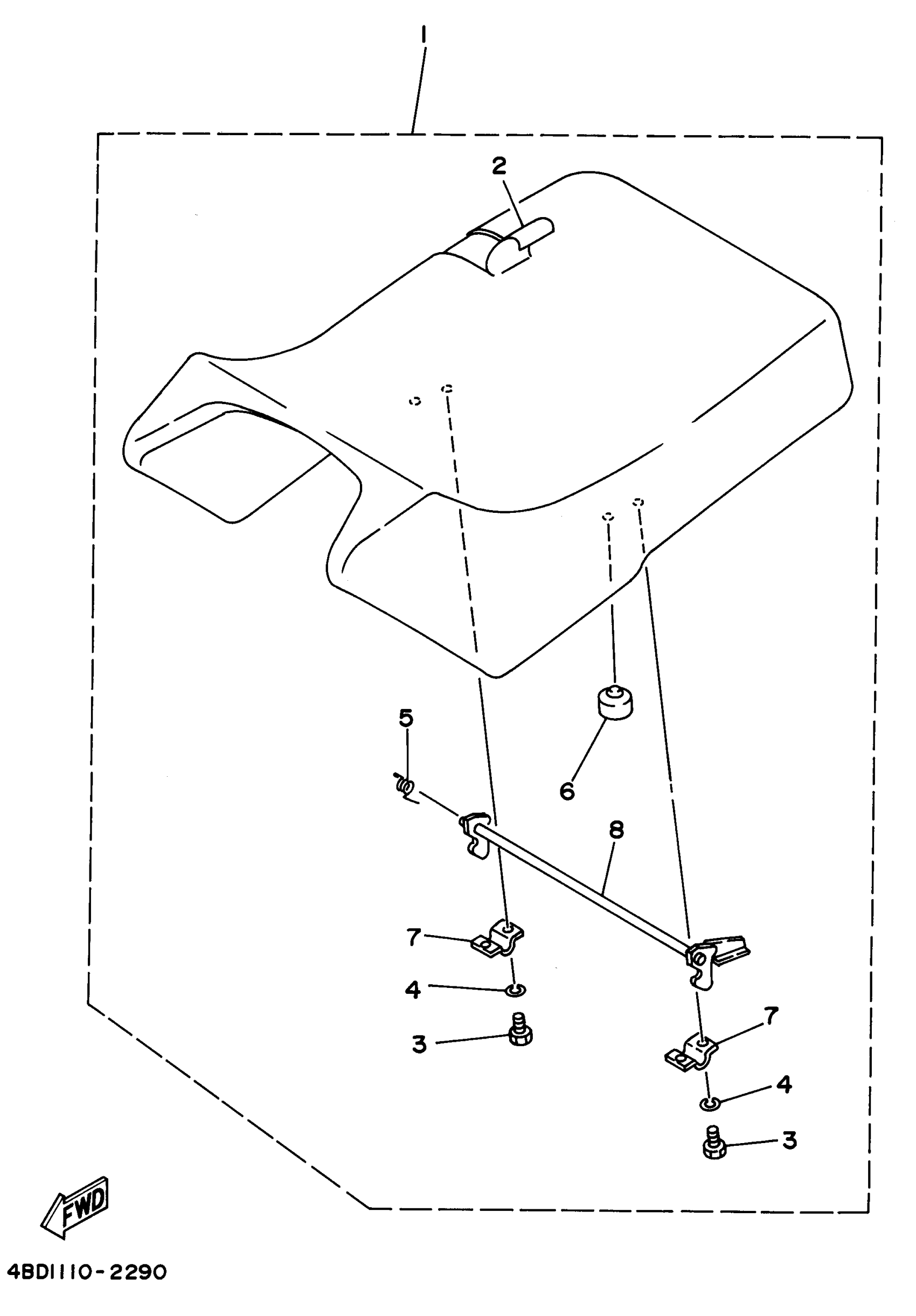 1
2
5
6
8
7
4
3
7
4
3
FWD
4BD1110-2290