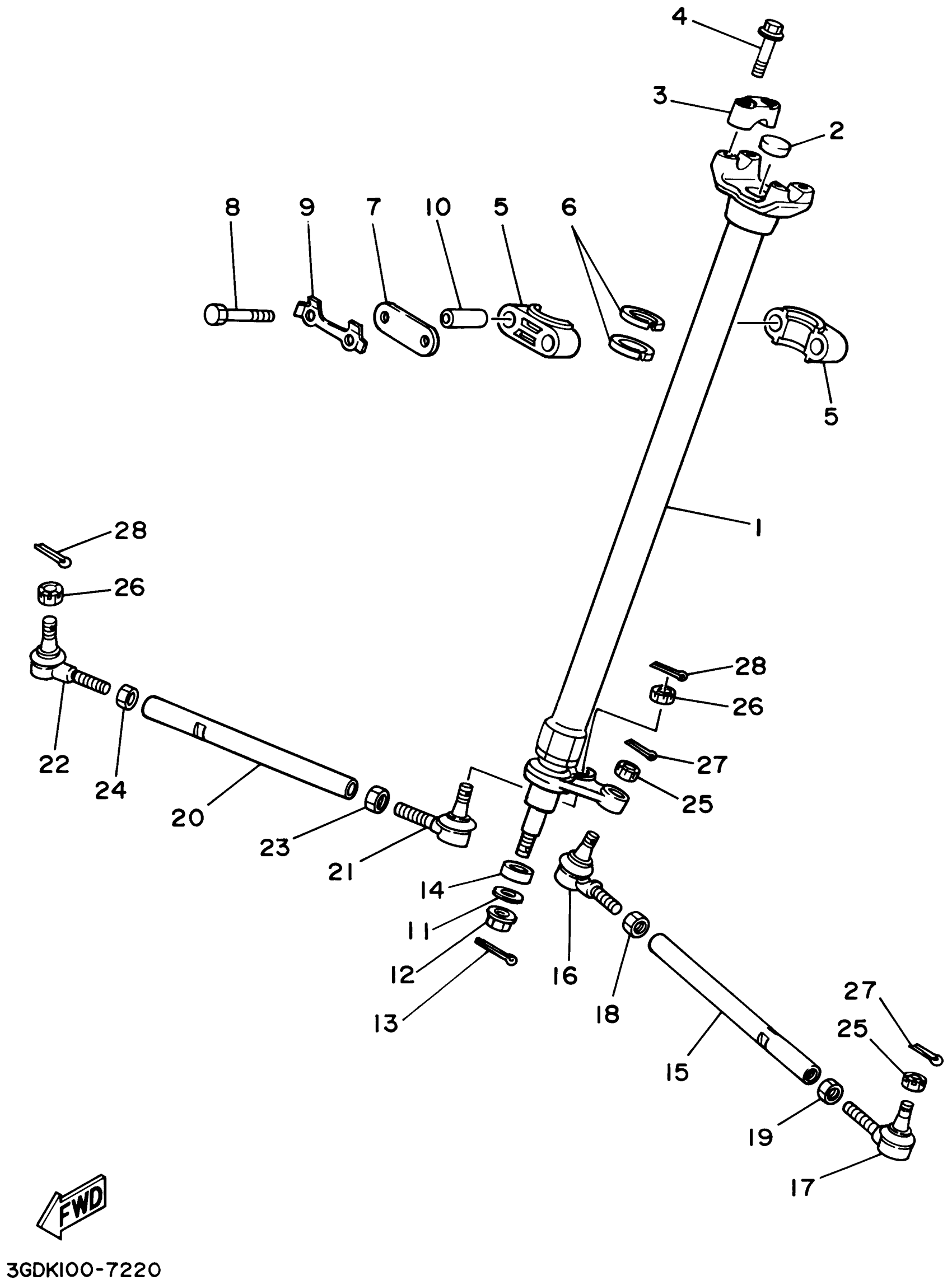 4
3
2
8
9
7
10
5
6
5
1
28
26
28
26
27
25
22
24
20
23
21
14
11
12
13
16
18
15
27
25
19
17
FWD
3GDK100-7220