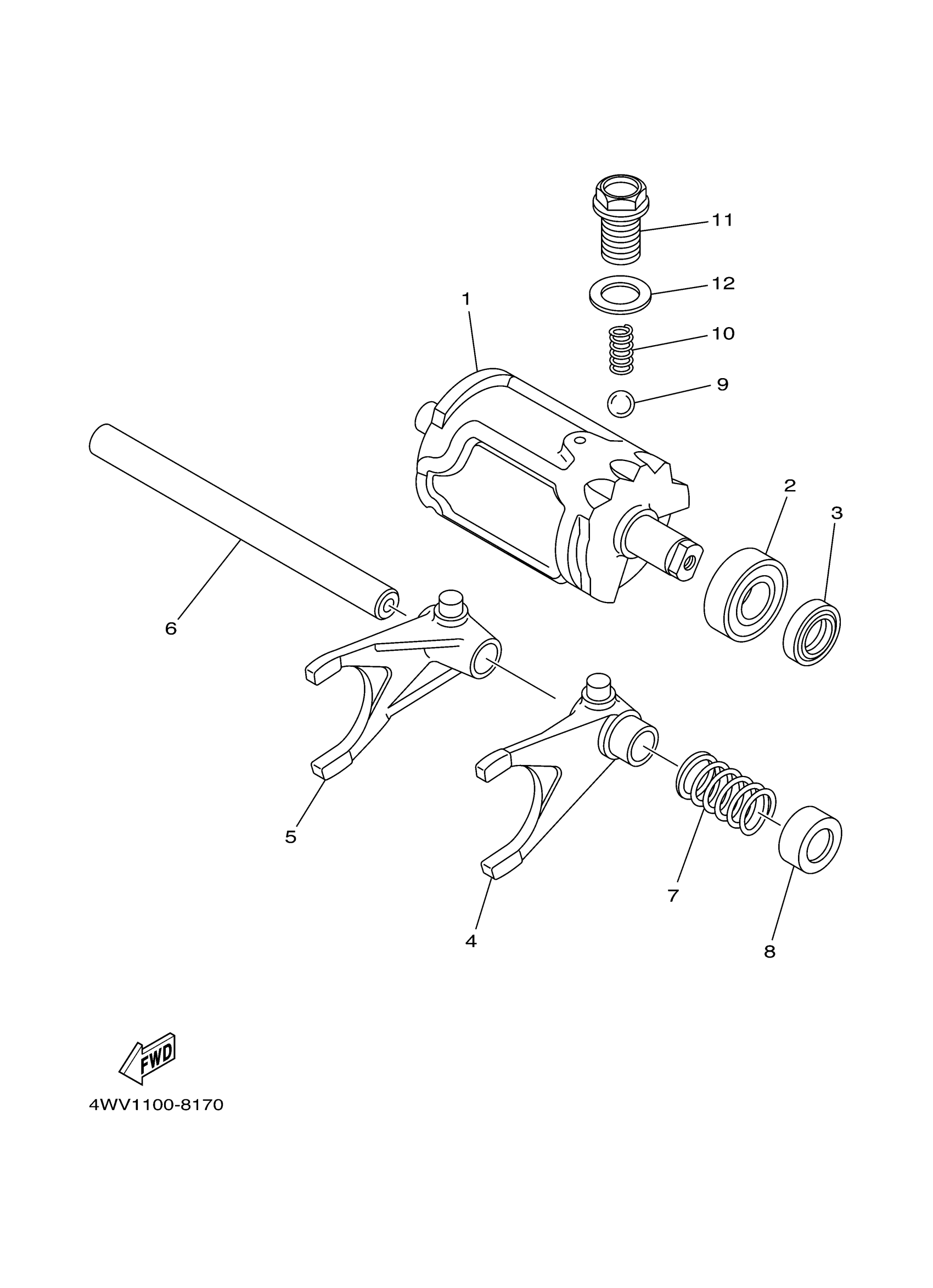 11

12

1

10

9

2

3

6

5

7

4

8

FWD

4WV1100-8170