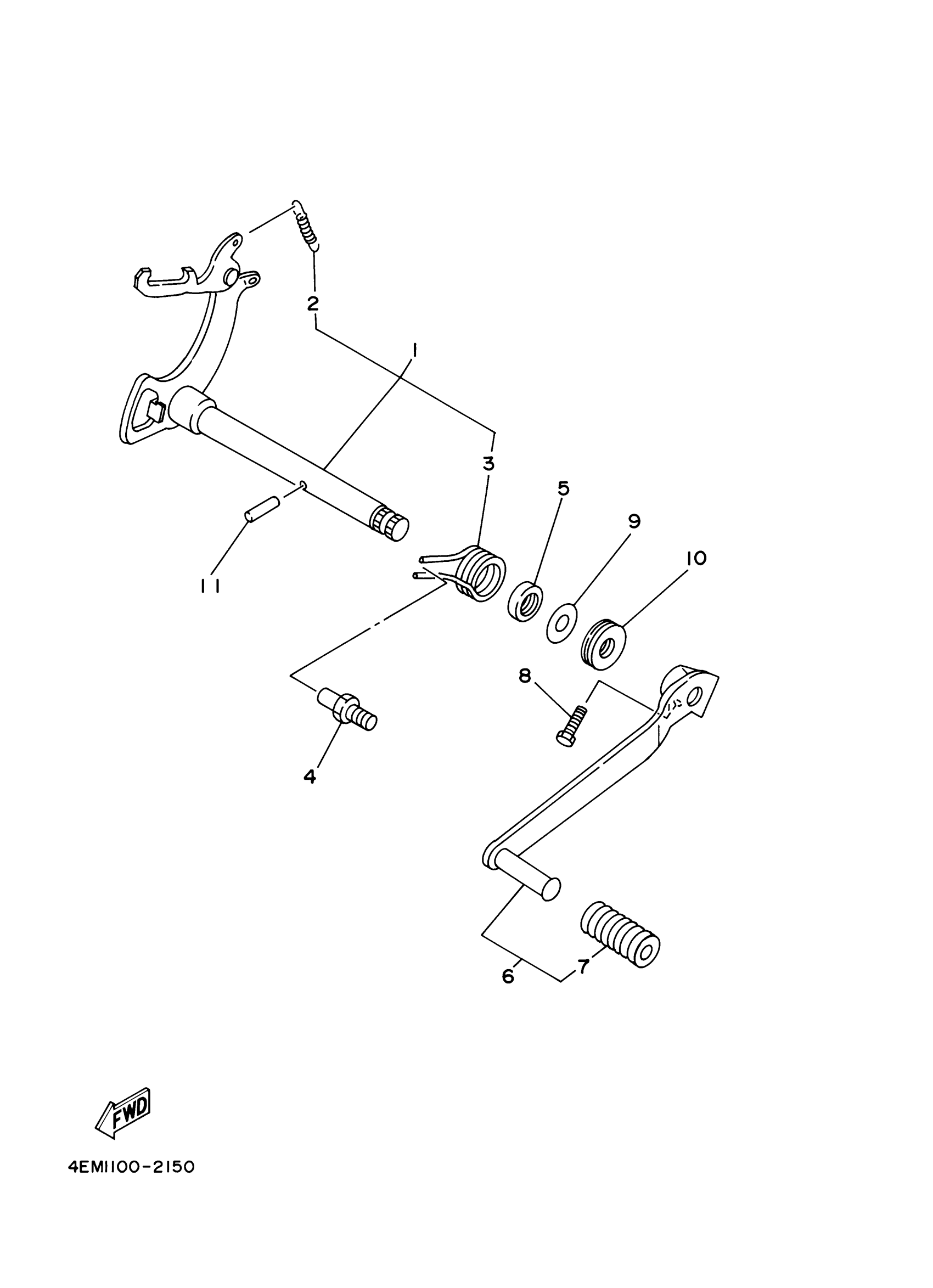 2

1

3

5

9

10

11

8

4

6

7

FWD

4EM1100-2150