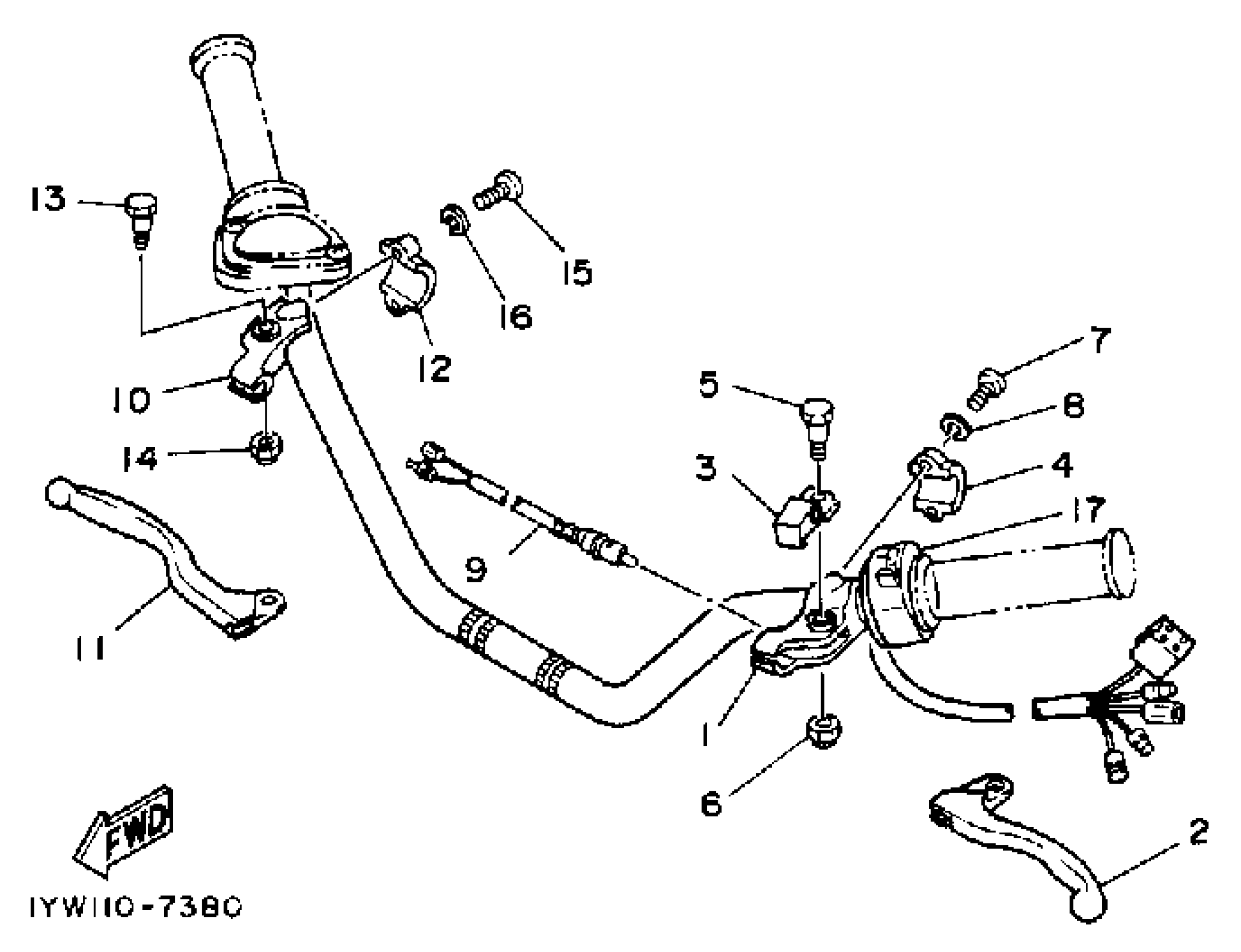 13
15
16
12
10
14
11
7
5
8
3
4
17
9
1
6
2
FWD
IYW110-7380