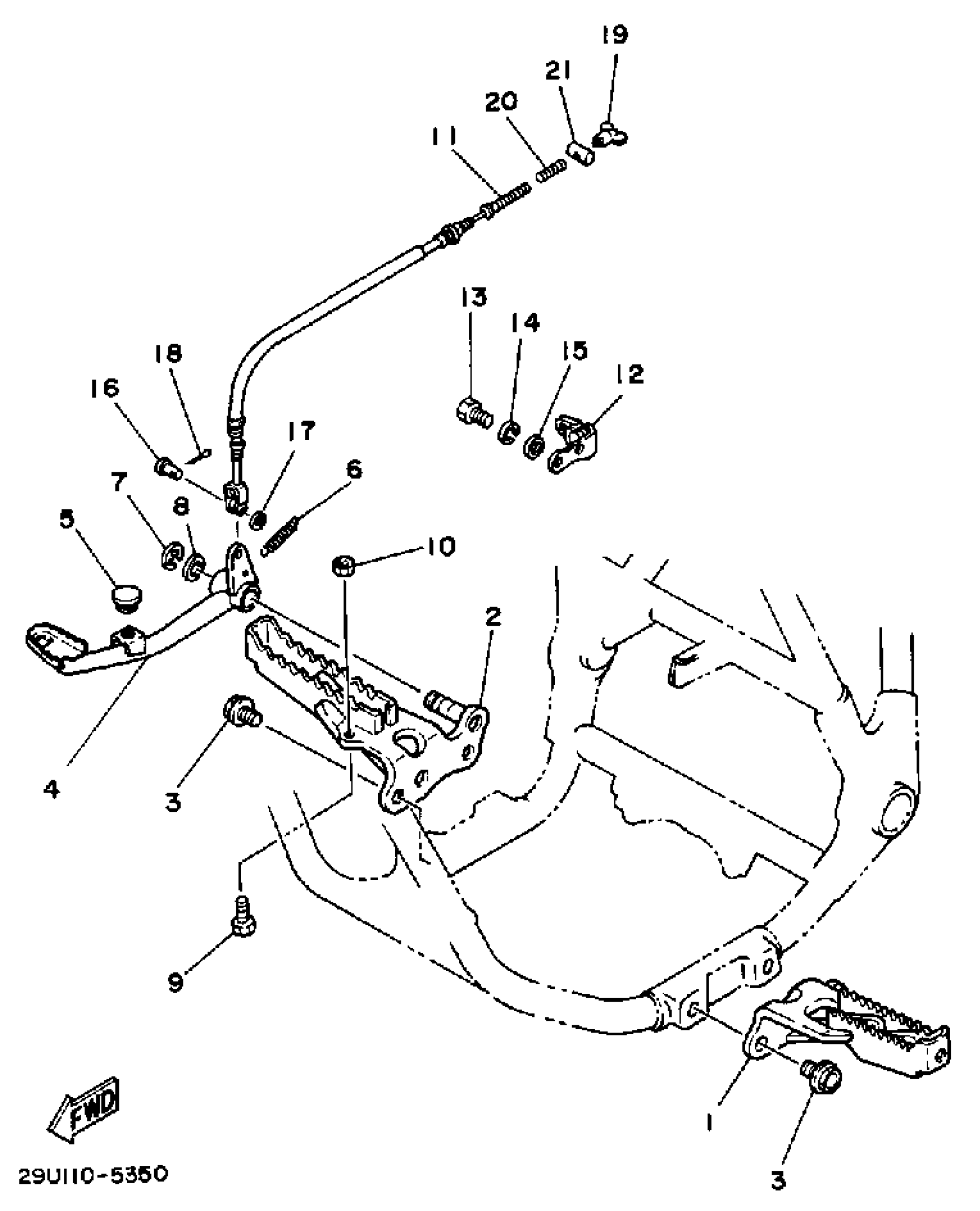 19
21
20
11
13
14
15
12
18
16
17
6
7
8
5
10
2
4
3
9
1
3
FWD
29U110-5350