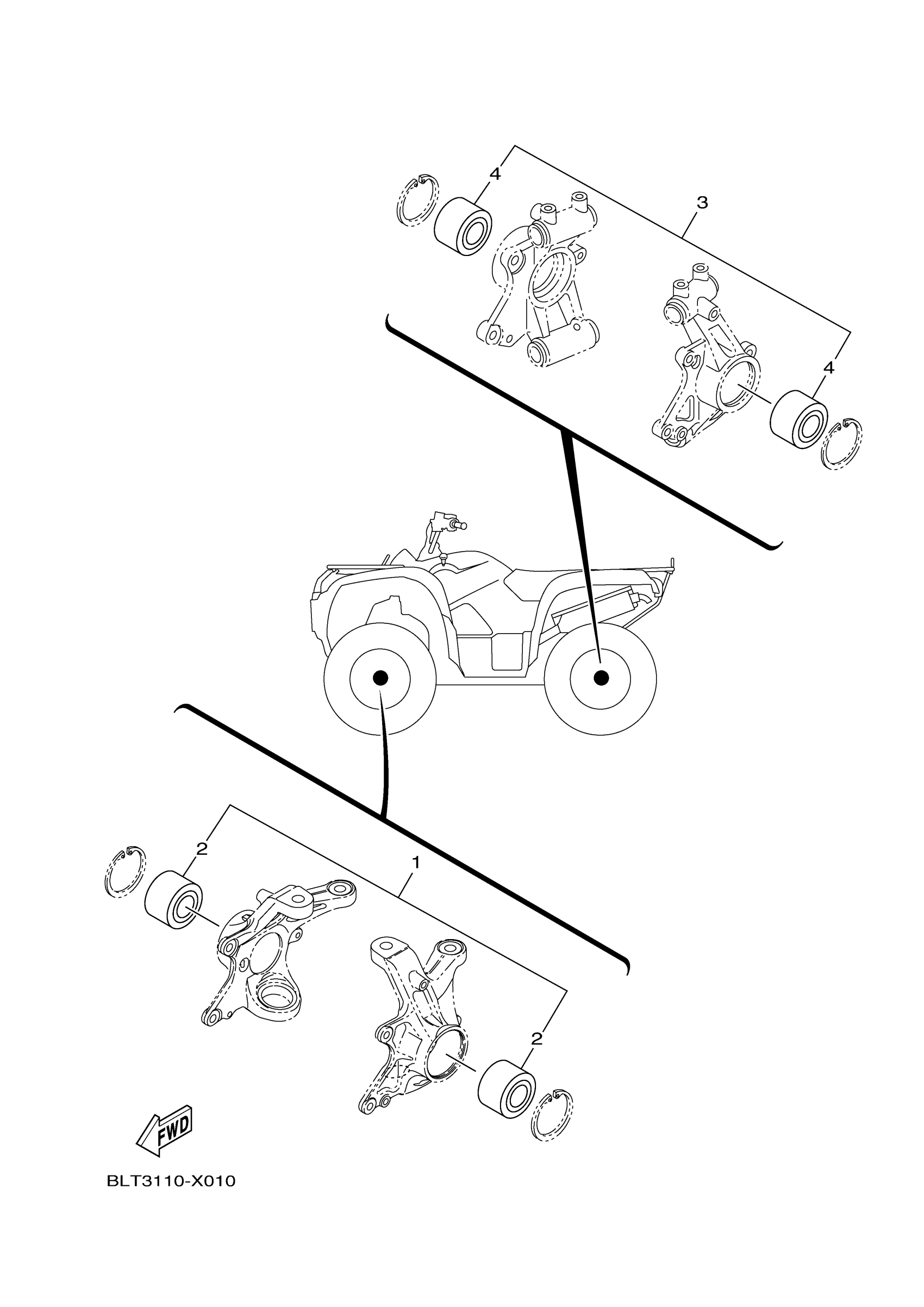 4
3
4
2
1
2
FWD
BLT3110-X010