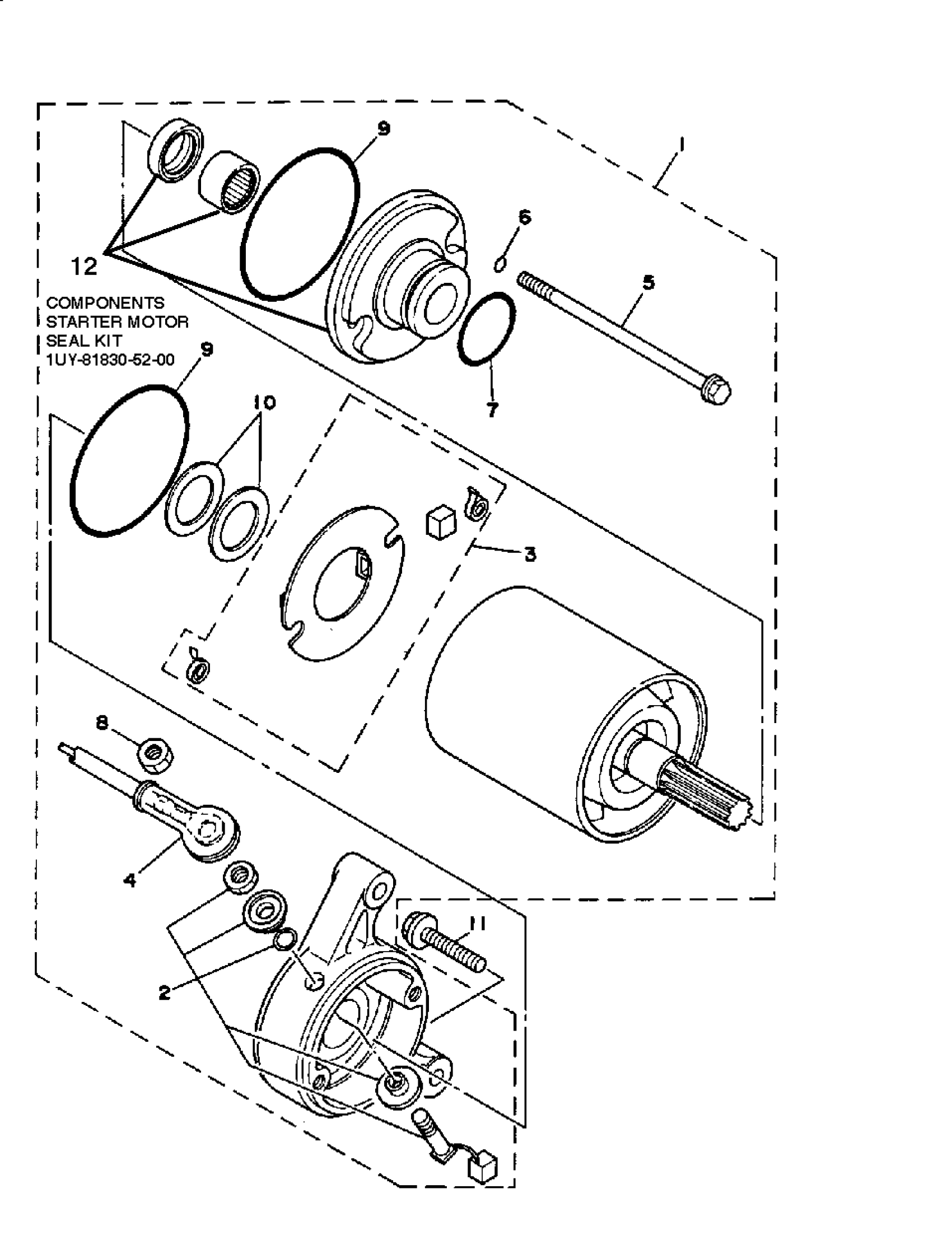 9

1

6

12

5

COMPONENTS
STARTER MOTOR
SEAL KIT
1UY-81830-52-00

9

7

10

3

8

4

11

2