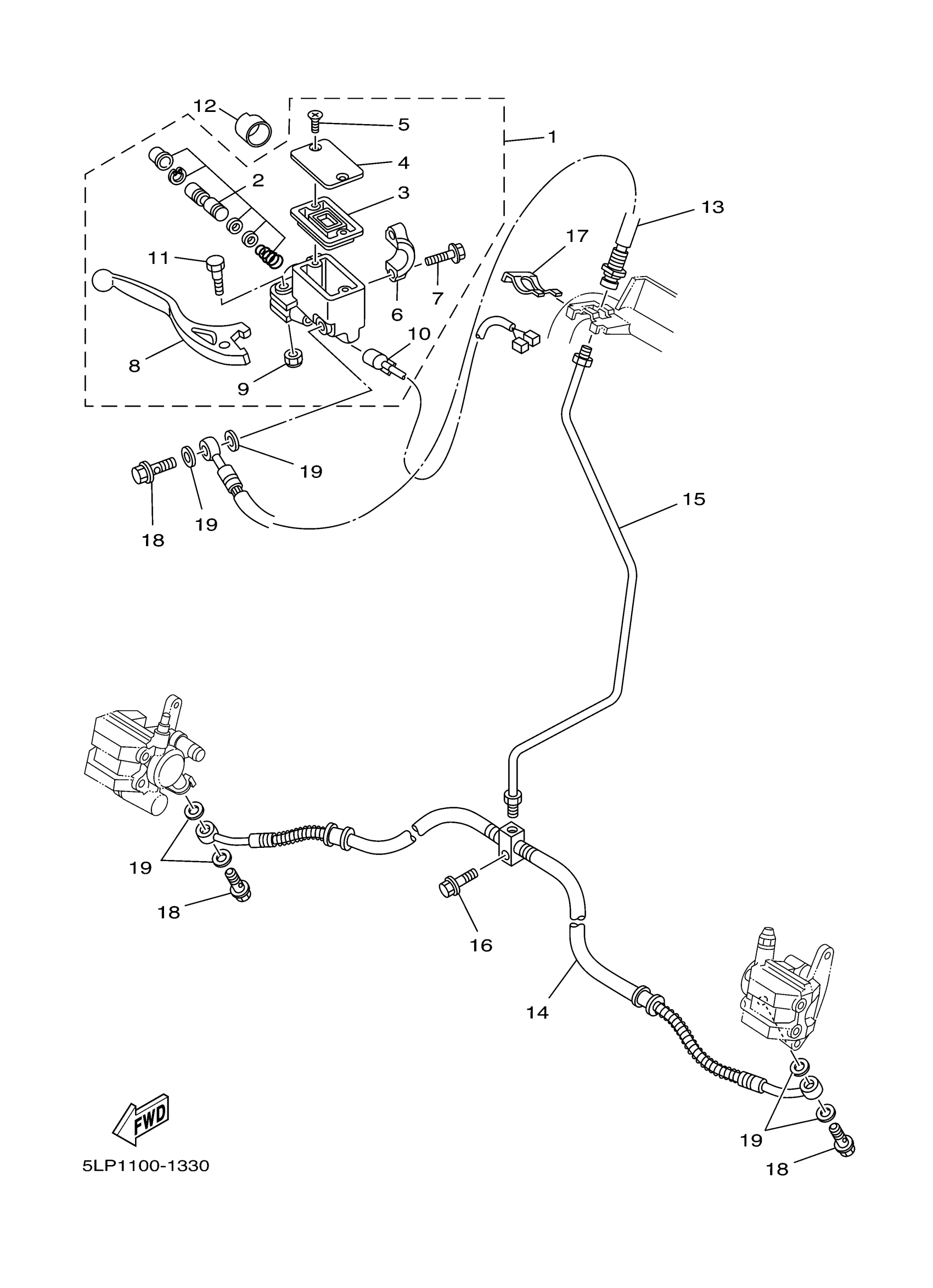 12
5
1
4
2
3
13
17
11
7
6
10
8
9
19
18
19
15
19
18
16
14
19
18
FWD
5LP1100-1330