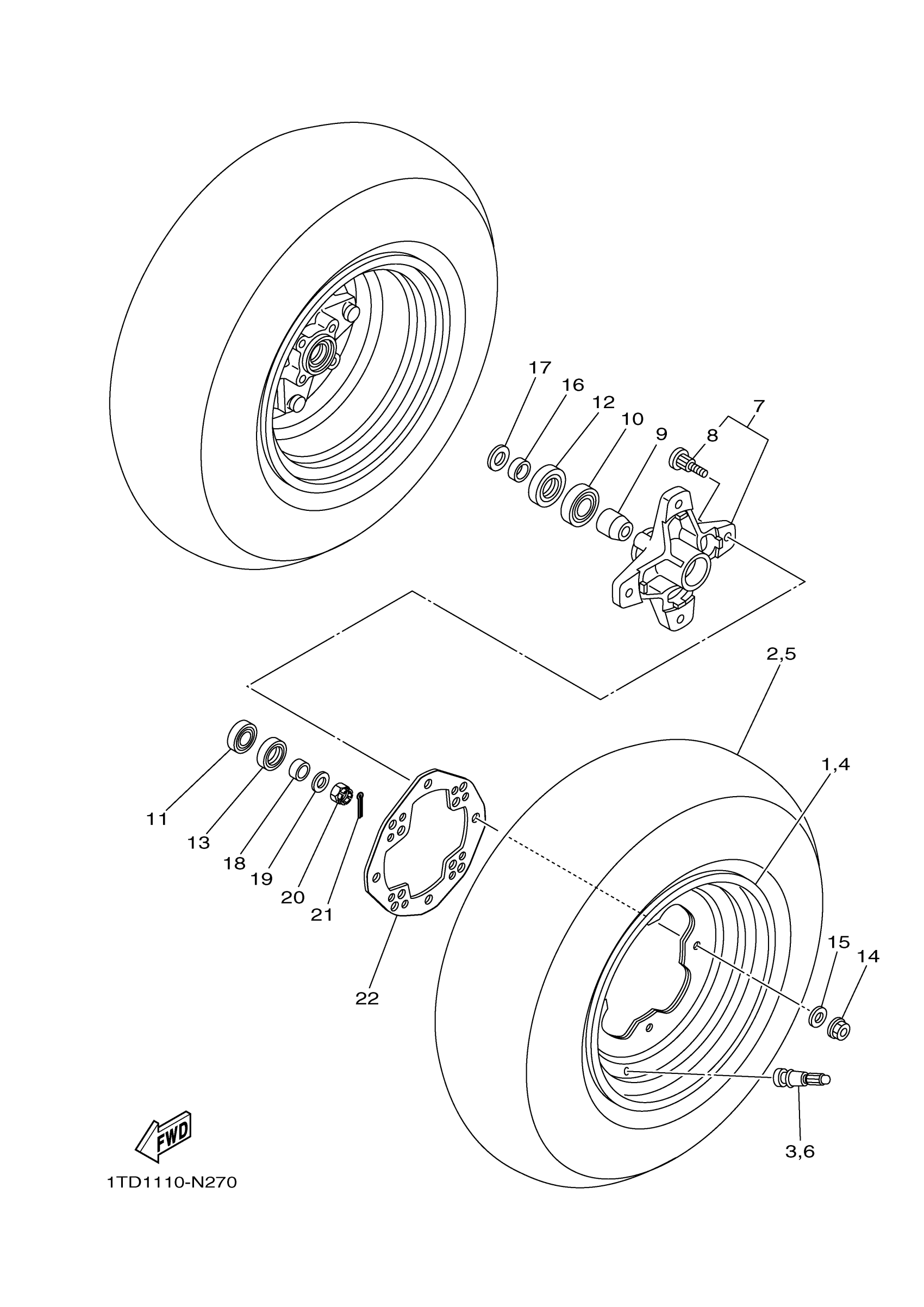 17
16
12
10
9
8
7
2,5
1,4
11
13
18
19
20
21
22
15
14
3,6
FWD
1TD1110-N270