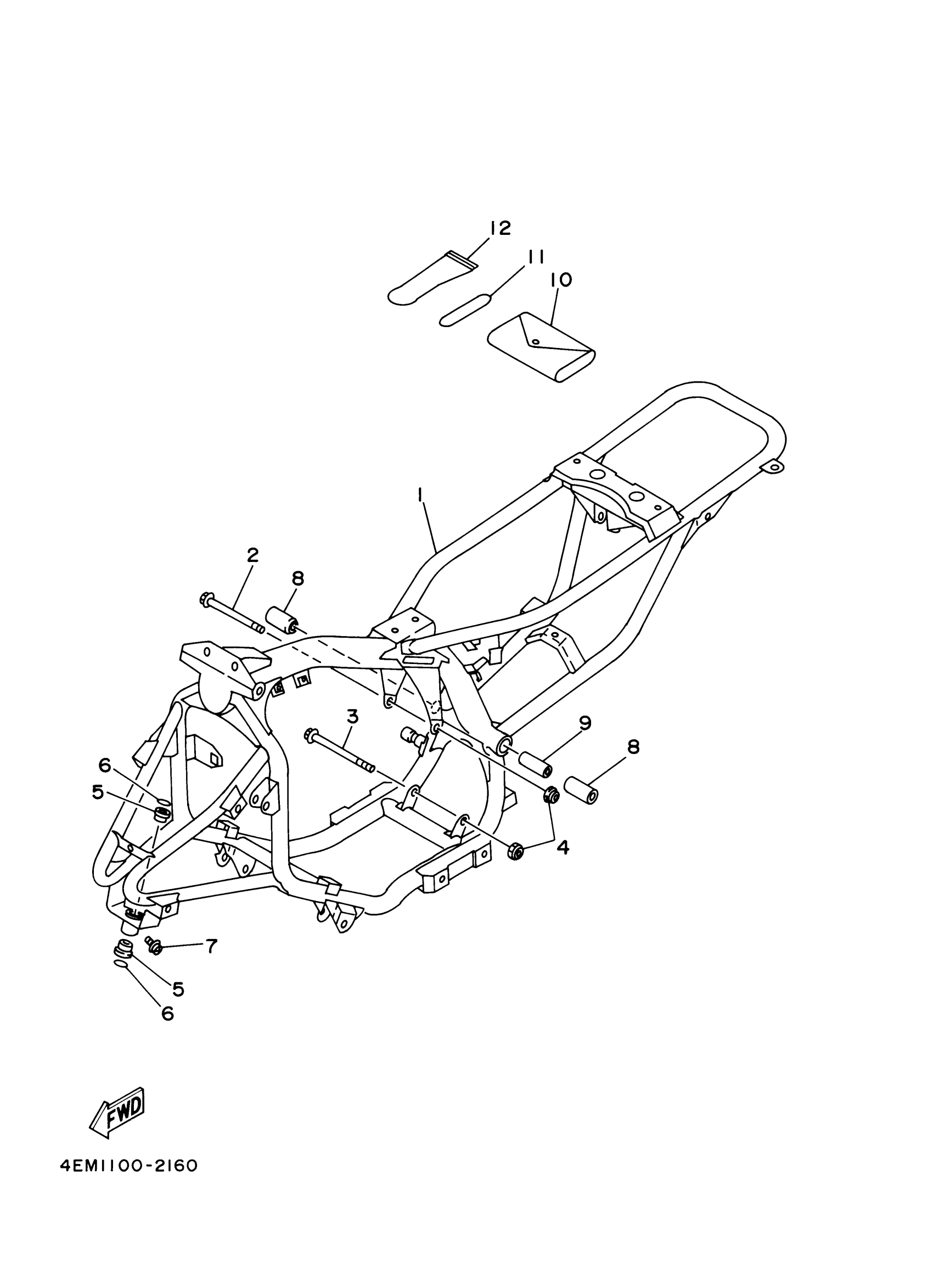 12
11
10
1
2
8
3
9
8
6
5
4
7
5
6
FWD
4EM1100-2160