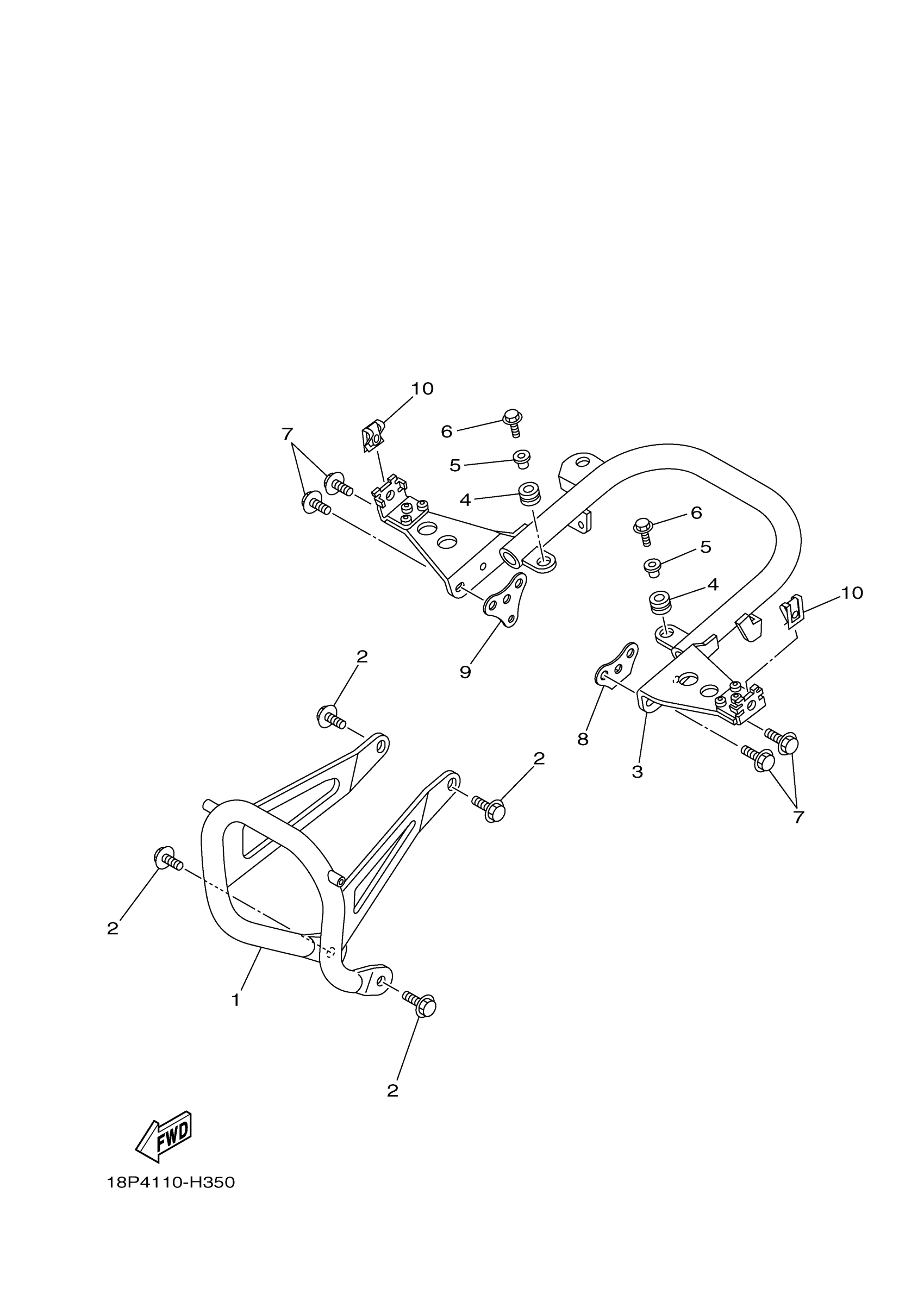 10
7
6
5
4
6
5
4
10
9
2
8
3
2
7
2
1
2
FWD
18P4110-H350