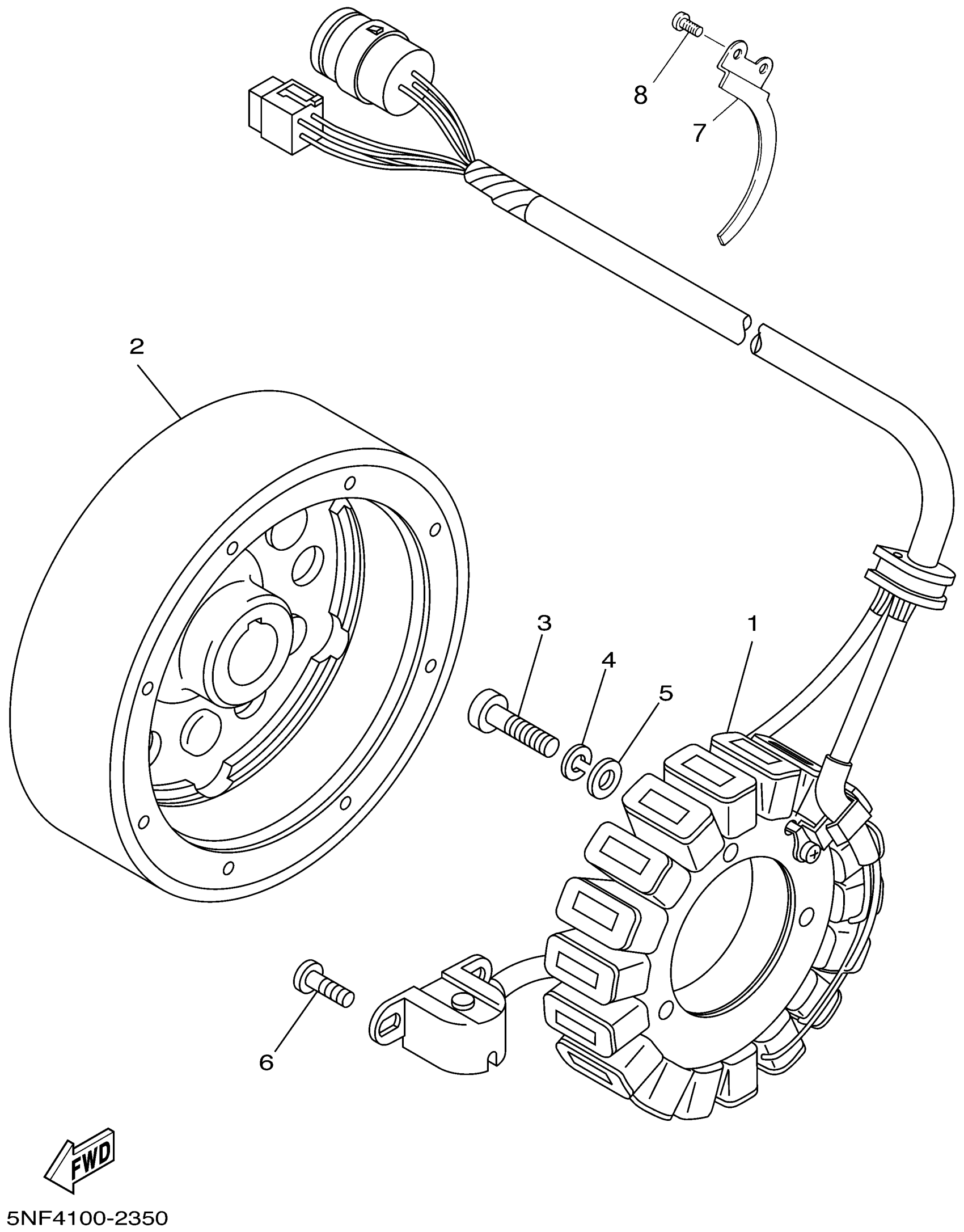 8
7
2
3
4
5
1
6
FWD
5NF4100-2350