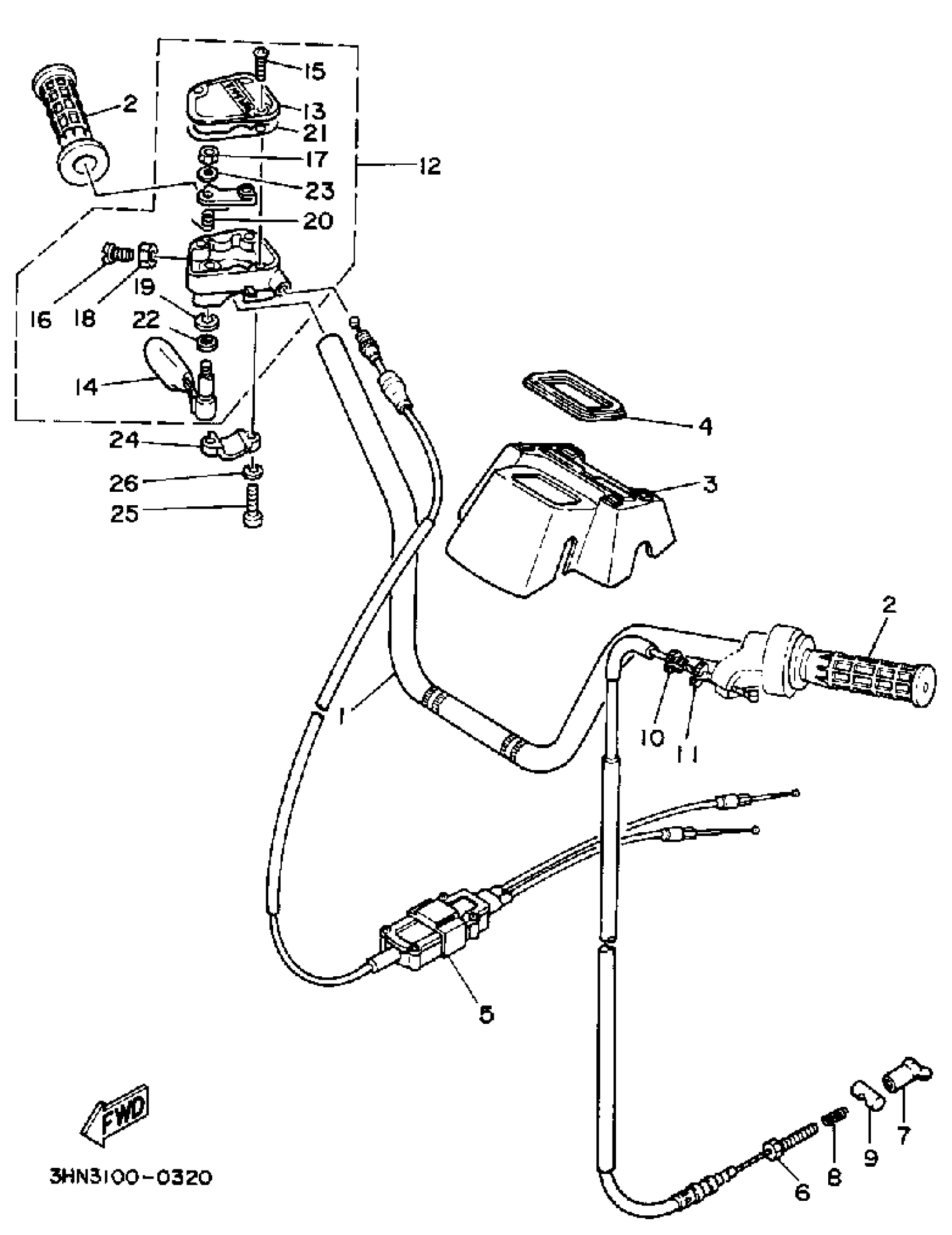 2
15
13
21
17
12
23
20
16
18
19
22
14
24
26
25
4
3
2
1
10
11
5
FWD
3HN3100-0320
7
9
8
6