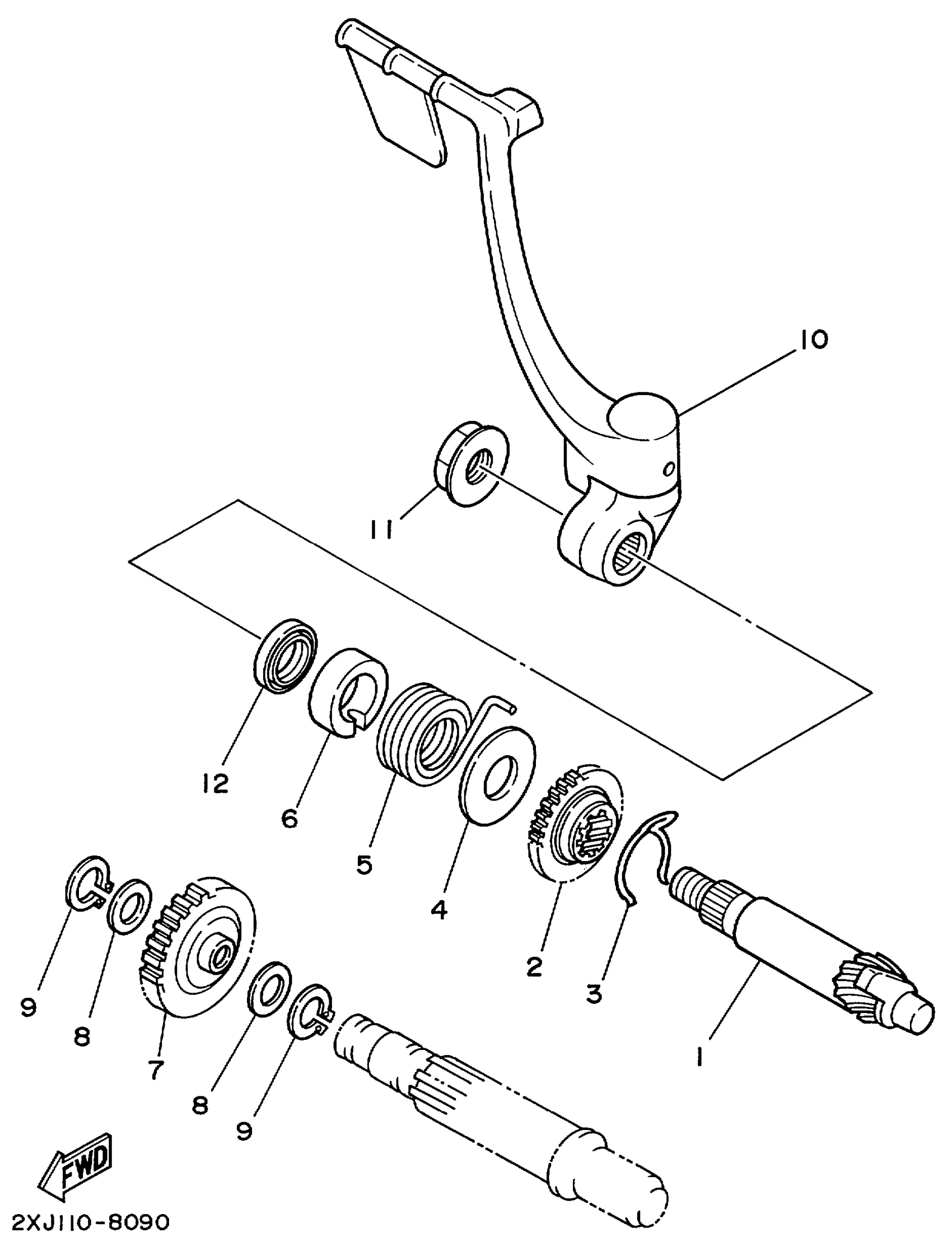 10
11
12
6
5
4
2
3
1
9
8
7
8
9
FWD
2XJ110-8090