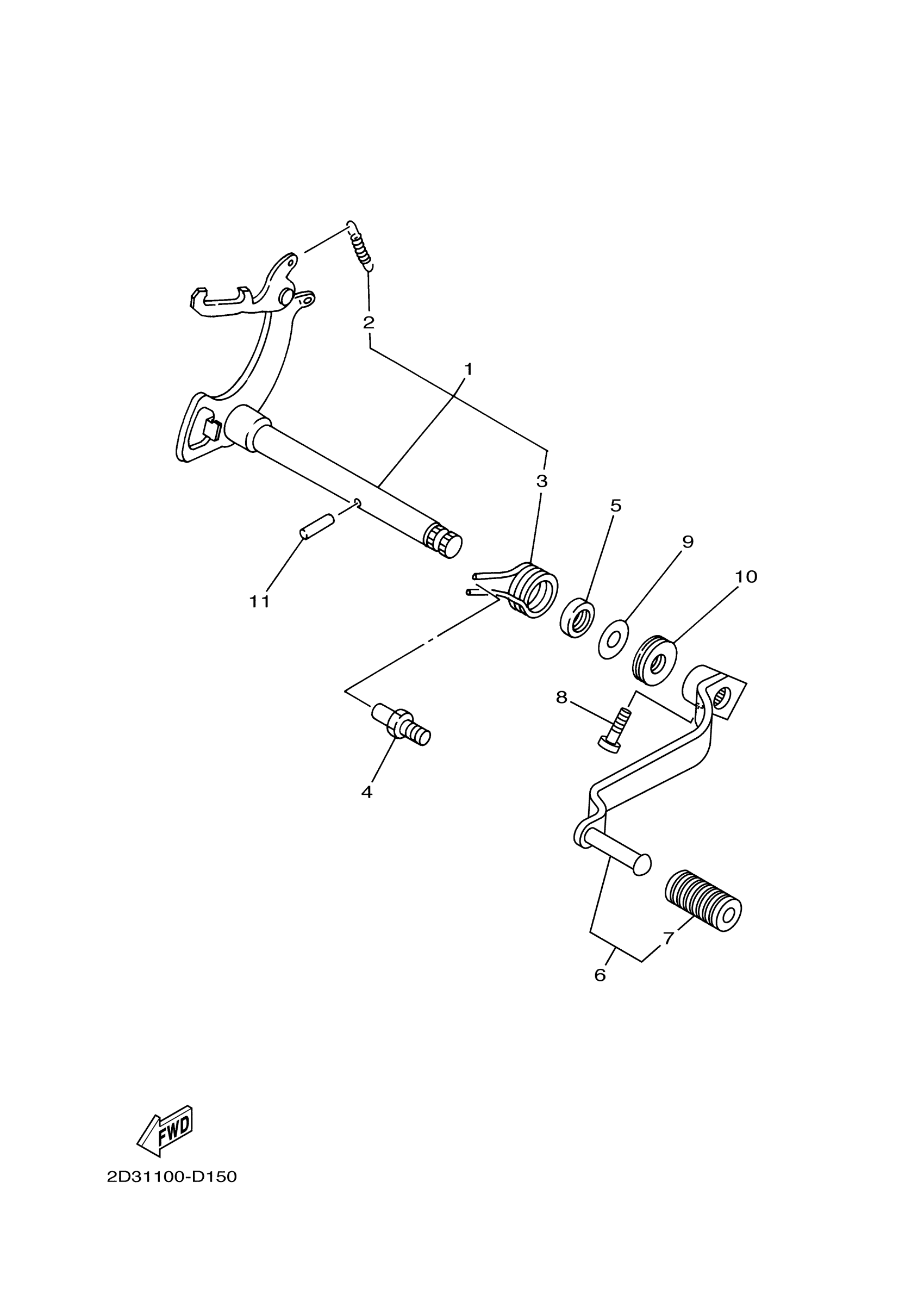 2
1
3
5
9
10
11
8
4
7
6
FWD
2D31100-D150