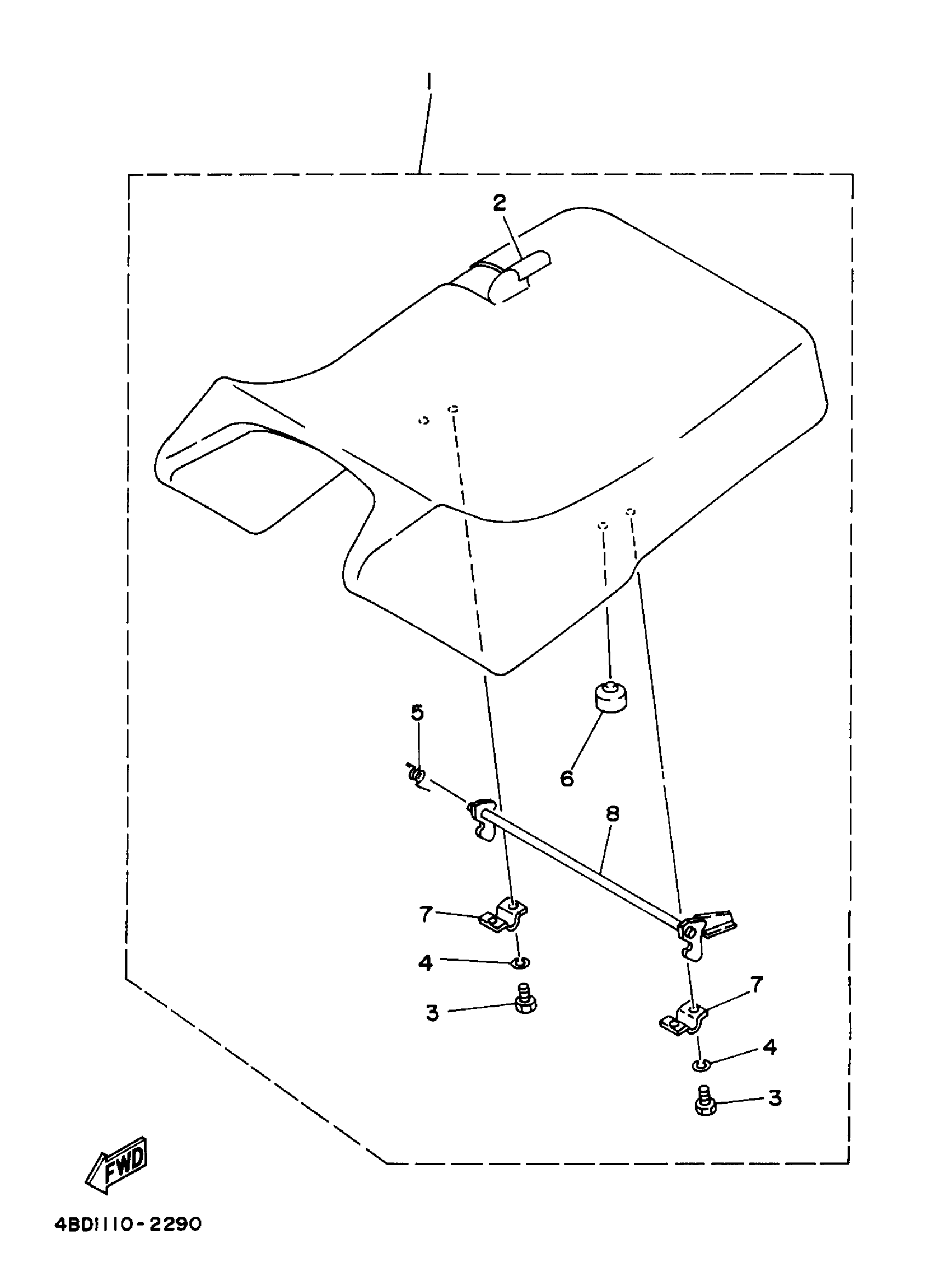 1
2
5
6
8
7
4
3
7
4
3
FWD
4BD1110-2290