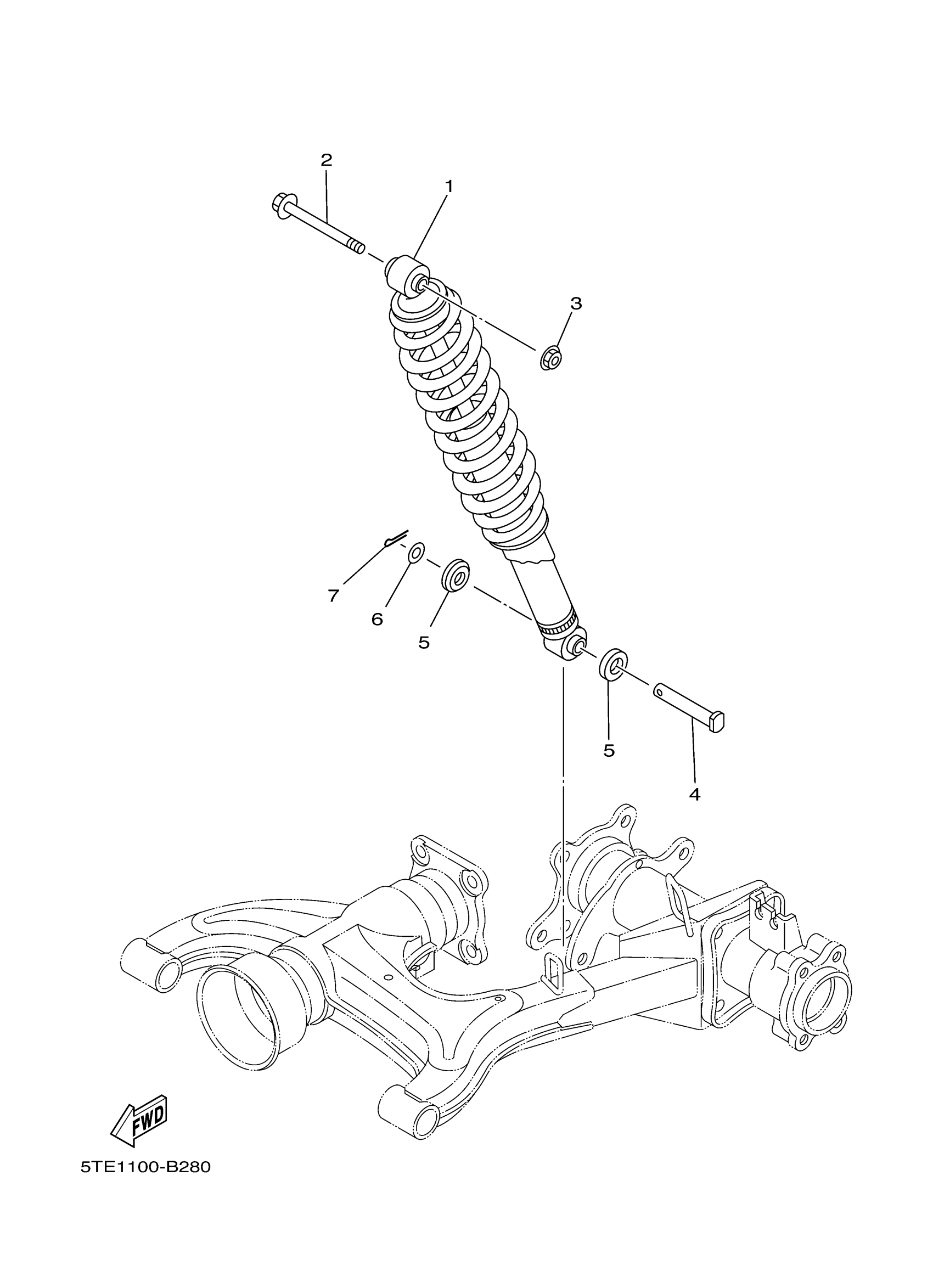 2
1
3
7
6
5
5
4
FWD
5TE1100-B280