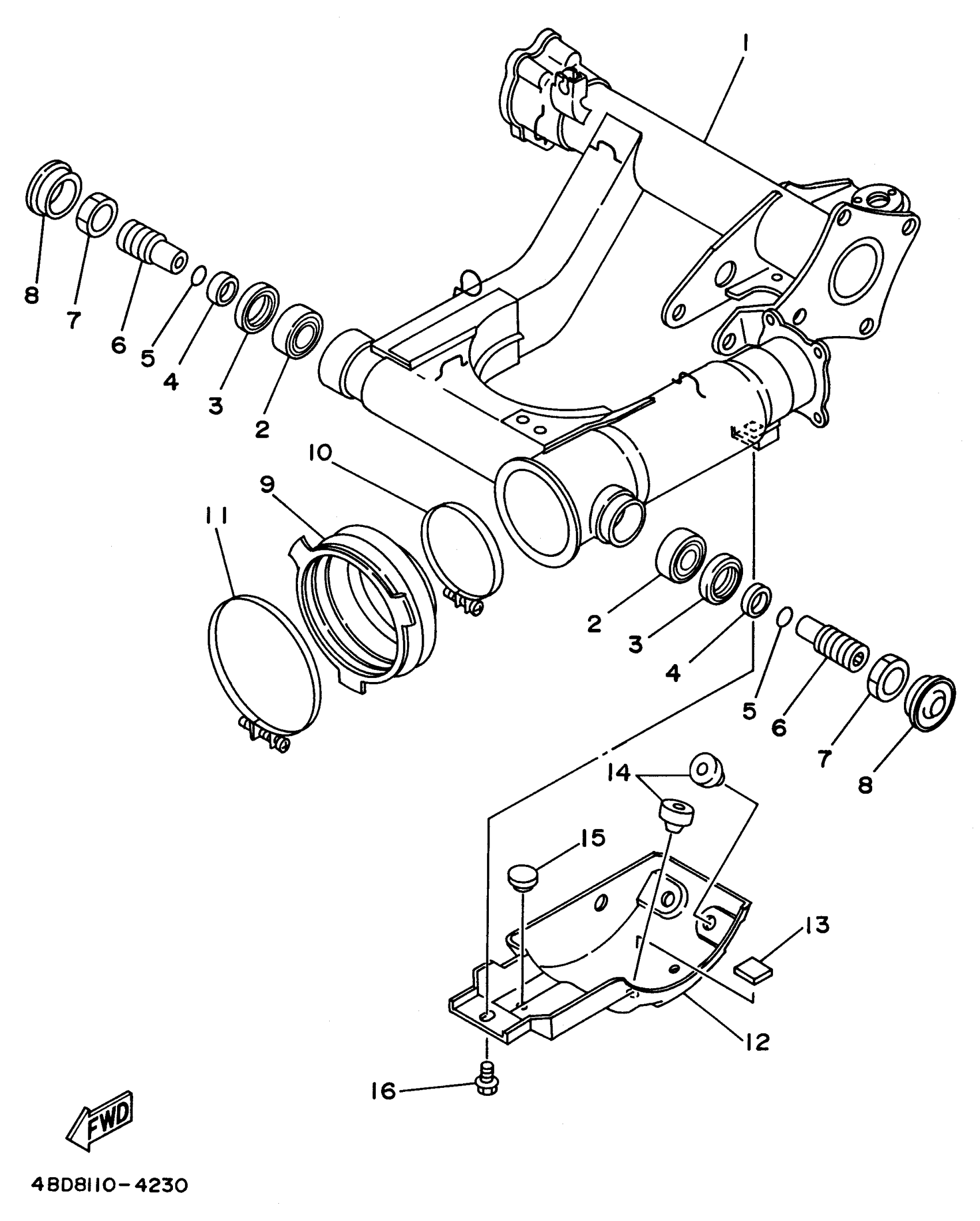 1

8
7
6
5
4
3
2

10
9
11

2
3
4
5
6
7
8

14
15
13
12
16

FWD

4BD8110-4230