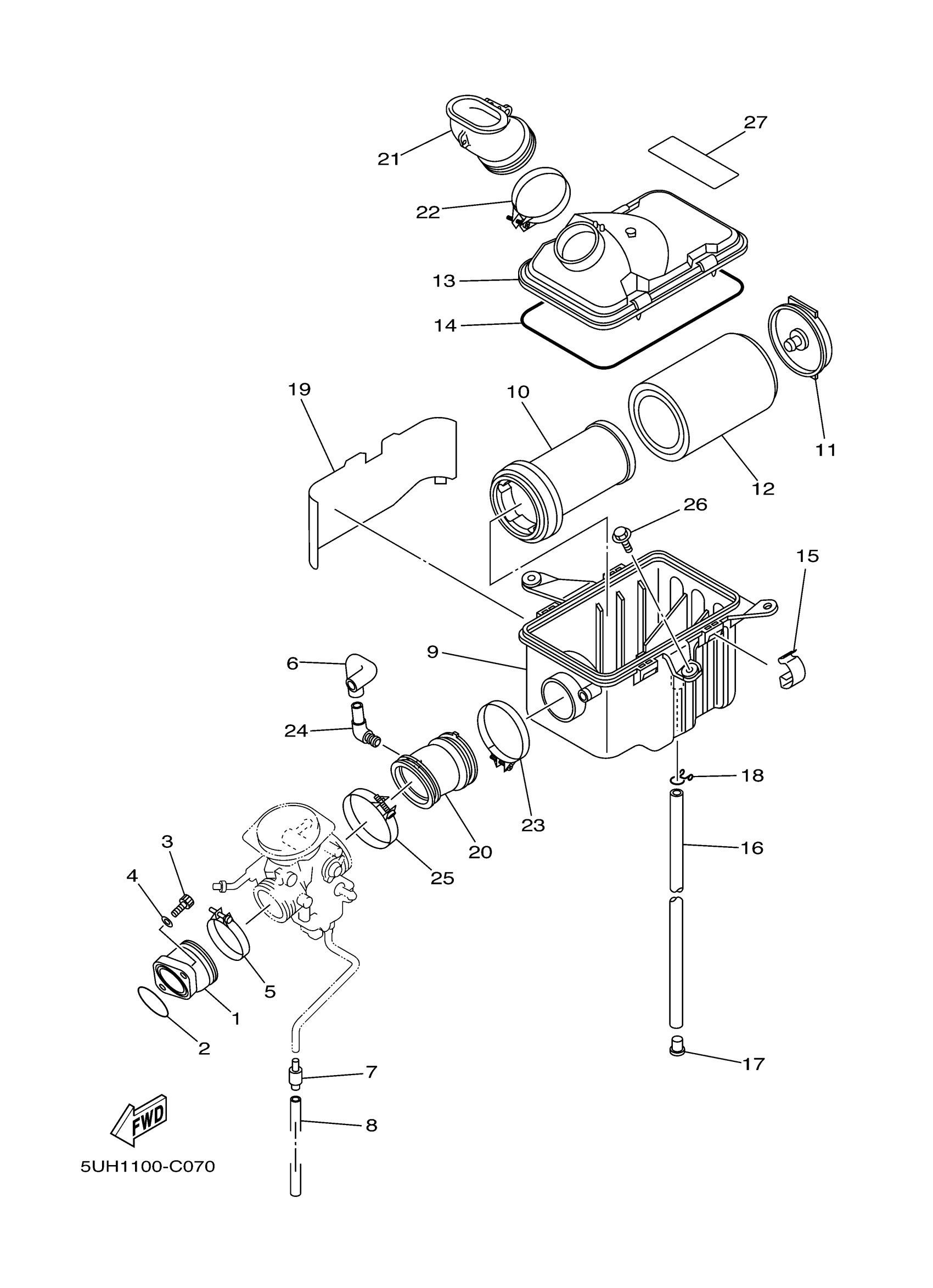 27
21
22
13
14
19
10
11
12
26
15
9
6
24
18
23
20
16
25
3
4
5
1
2
7
17
8
FWD
5UH1100-C070