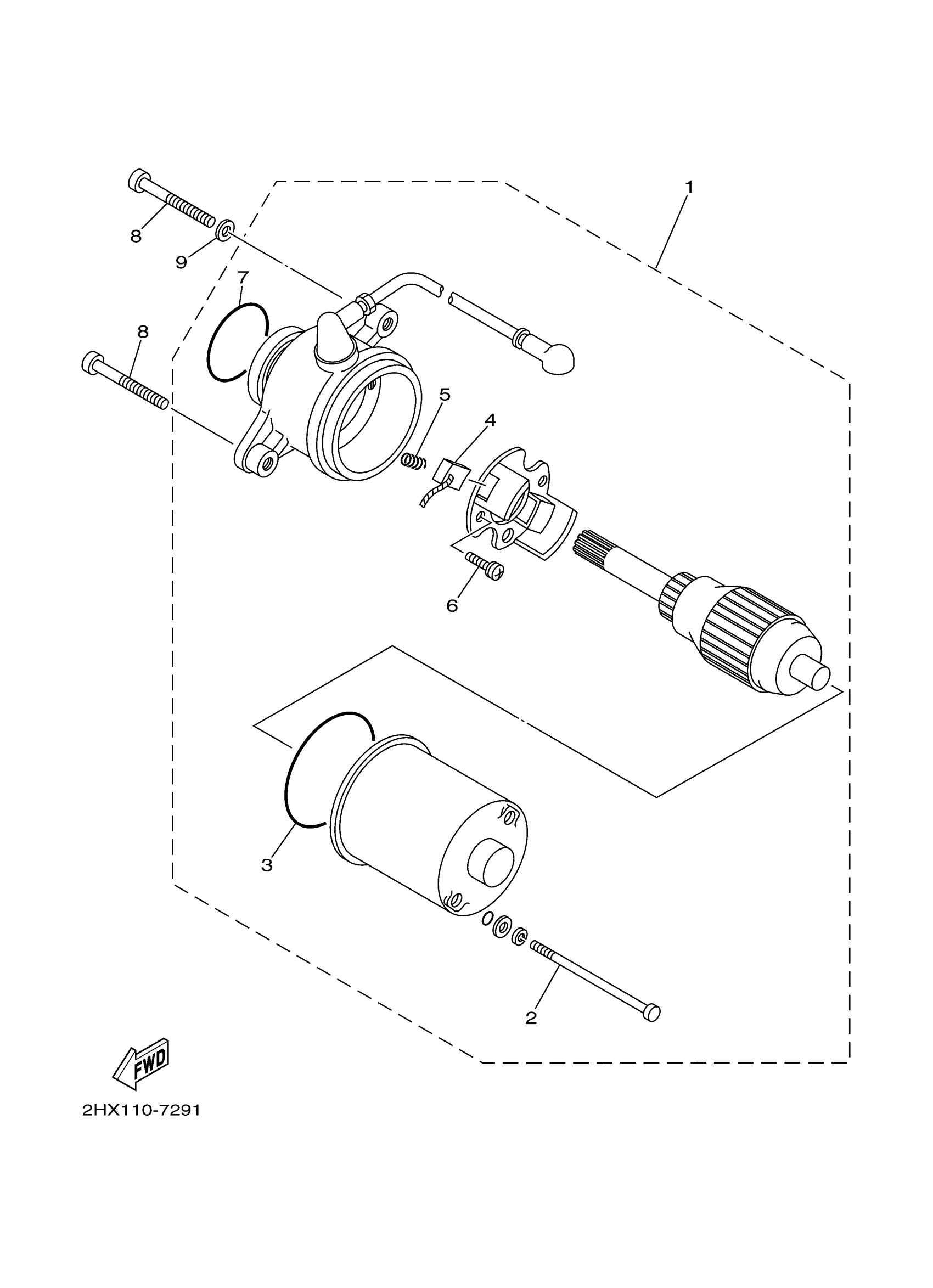 1
8
9
7
8
5
4
6
3
2
FWD
2HX110-7291