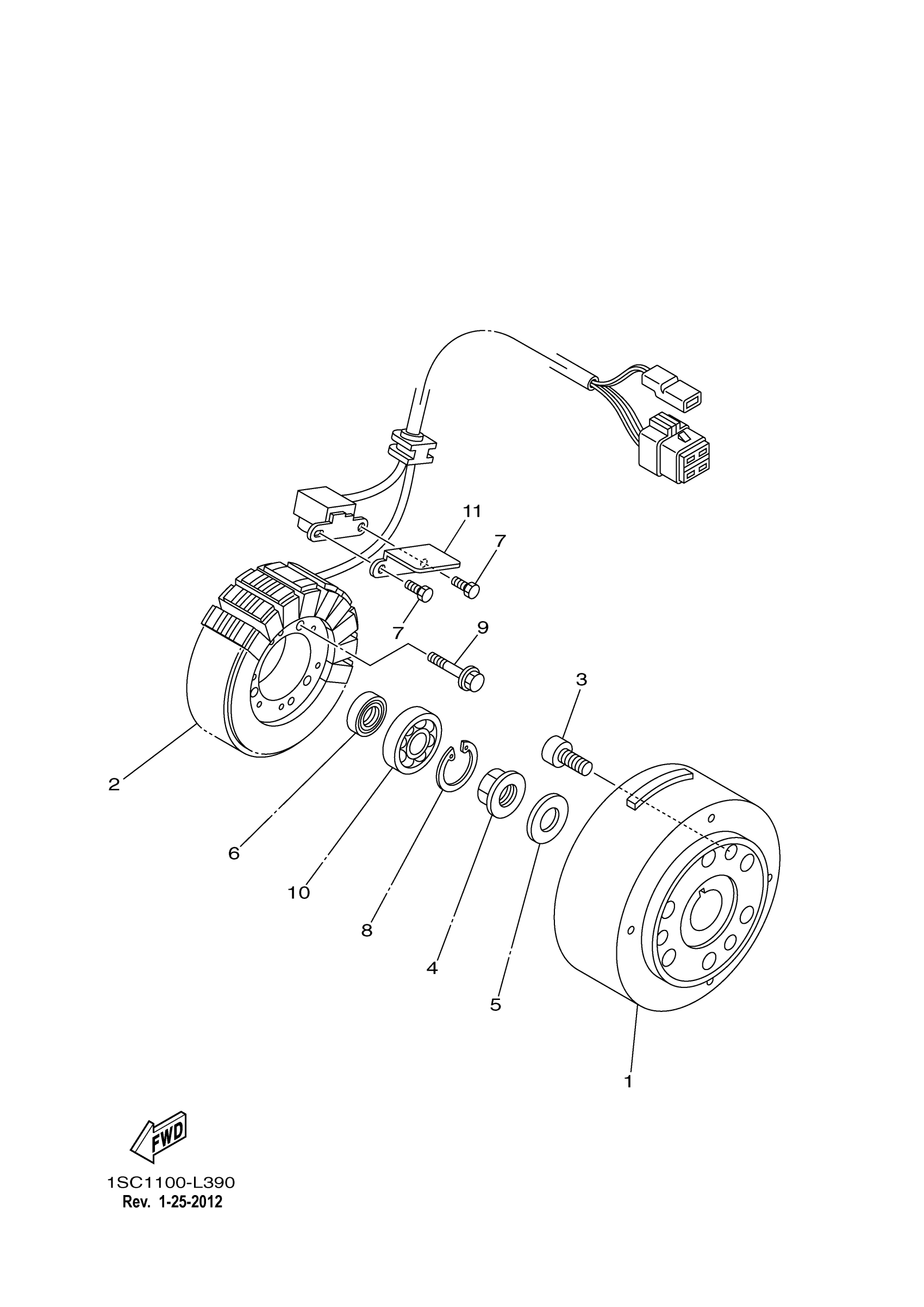 11
7
7
9
3
2
6
10
8
4
5
1
FWD
1SC1100-L390
Rev. 1-25-2012